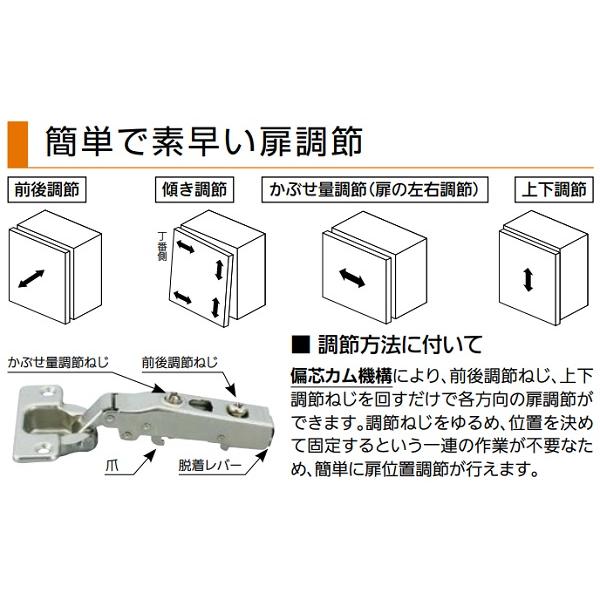 簡単で素早い扉調節

前後調節

傾き調節

丁番側

かぶせ量調節（扉の左右調節）

上下調節

かぶせ量調節ねじ

前後調節ねじ

爪

脱着レバー

■ 調節方法に付いて

偏芯カム機構により、前後調節ねじ、上下調節ねじを回すだけで各方向の扉調節ができます。調節ねじをゆるめ、位置を決めて固定するという一連の作業が不要なため、簡単に扉位置調節が行えます。