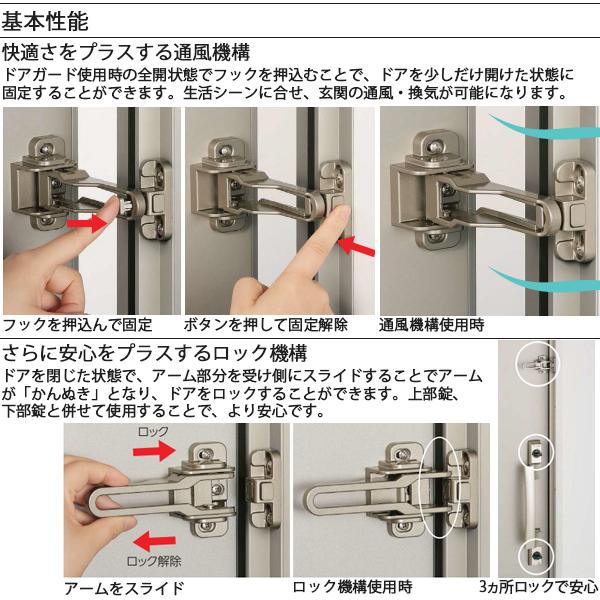 基本性能

快適さをプラスする通風機構

ドアガード使用時の全開状態でフックを押込むことで、ドアを少しだけ開けた状態に固定することができます。生活シーンに合せ、玄関の通風・換気が可能になります。

フックを押込んで固定

ボタンを押して固定解除

通風機構使用時

さらに安心をプラスするロック機構

ドアを閉じた状態で、アーム部分を受け側にスライドすることでアームが「かんぬき」となり、ドアをロックすることができます。上部錠、下部錠と併せて使用することで、より安心です。

ロック

ロック解除

アームをスライド

ロック機構使用時

3ヵ所ロックで安心