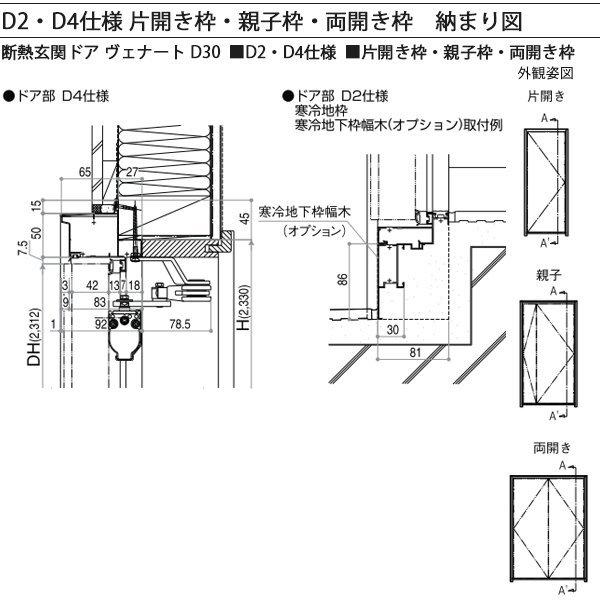 D2・D4仕様 片開き枠・親子枠・両開き枠　納まり図

断熱玄関ドア ヴェナート D30 ■D2・D4仕様 ■片開き枠・親子枠・両開き枠

外観姿図

●ドア部 D4仕様

65
27
15
50
7.5
45
3
42
13
7
18
9
83
1
92
78.5
DH(2,312)
H(2,330)

●ドア部 D2仕様
寒冷地枠
寒冷地下枠幅木(オプション)取付例

寒冷地下枠幅木
(オプション)
86
30
81

片開き
A
A'

親子
A
A'

両開き
A
A'