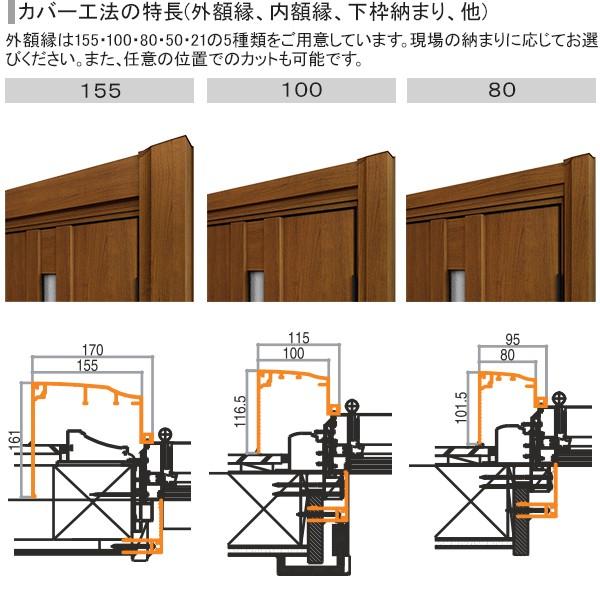 カバー工法の特長(外額縁、内額縁、下枠納まり、他)

外額縁は155・100・80・50・21の5種類をご用意しています。現場の納まりに応じてお選びください。また、任意の位置でのカットも可能です。

155

100

80

170
155
161

115
100
116.5

95
80
101.5