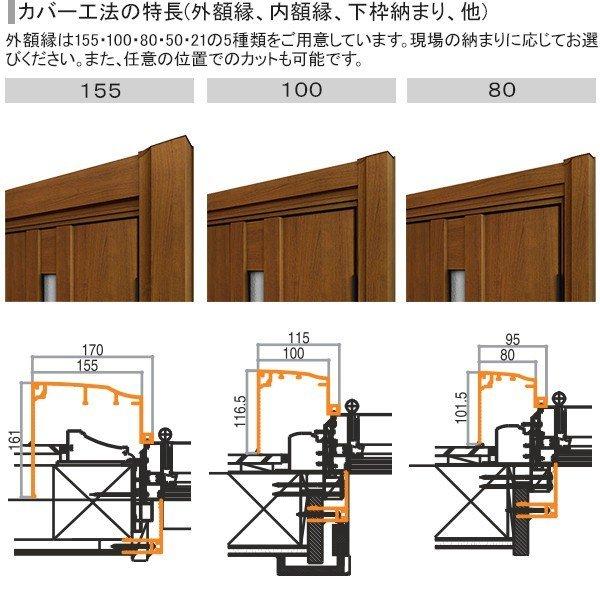 カバー工法の特長(外額縁、内額縁、下枠納まり、他)

外額縁は155･100･80･50･21の5種類をご用意しています。現場の納まりに応じてお選びください。また、任意の位置でのカットも可能です。

155

100

80

170
155
161

115
100
116.5

95
80
101.5