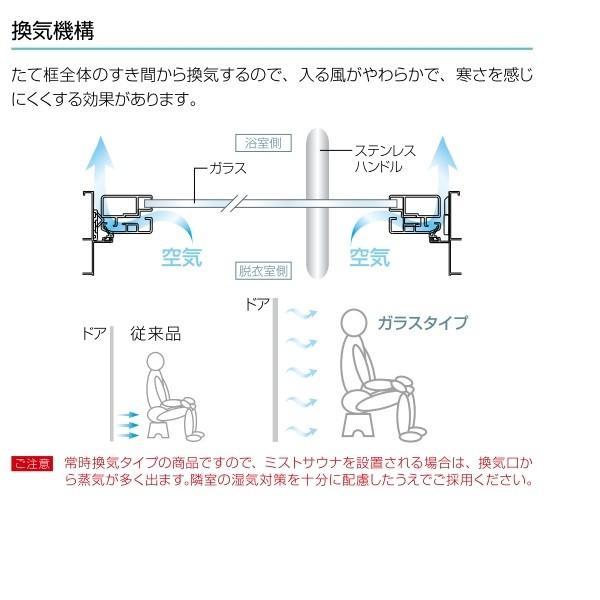 換気機構

たて框全体のすき間から換気するので、入る風がやわらかで、寒さを感じにくくする効果があります。

浴室側

ガラス

ステンレスハンドル

空気

空気

脱衣室側

ドア

従来品

ドア

ガラスタイプ

ご注意 常時換気タイプの商品ですので、ミストサウナを設置される場合は、換気口から蒸気が多く出ます。隣室の湿気対策を十分に配慮したうえでご採用ください。