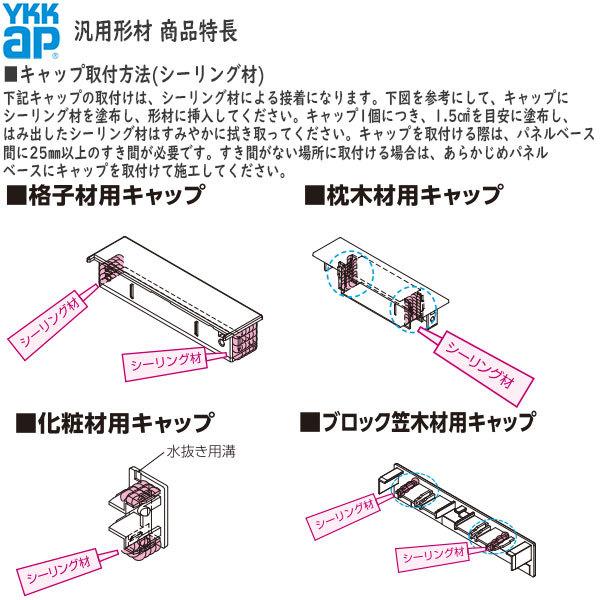 YKK ap 汎用形材 商品特長

■キャップ取付方法(シーリング材)

下記キャップの取付けは、シーリング材による接着になります。下図を参考にして、キャップにシーリング材を塗布し、形材に挿入してください。キャップ1個につき、1.5㎤を目安に塗布し、はみ出したシーリング材はすみやかに拭き取ってください。キャップを取付ける際は、パネルベース間に25㎜以上のすき間が必要です。すき間がない場所に取付ける場合は、あらかじめパネルベースにキャップを取付けて施工してください。

■格子材用キャップ

シーリング材

シーリング材

■枕木材用キャップ

シーリング材

■化粧材用キャップ

水抜き用溝

シーリング材

■ブロック笠木材用キャップ

シーリング材

シーリング材