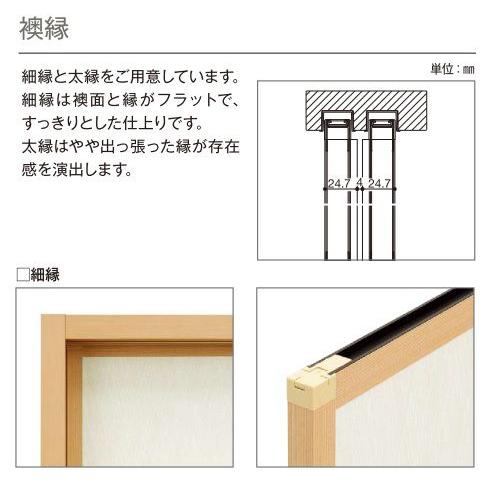 襖縁

細縁と太縁をご用意しています。細縁は襖面と縁がフラットで、すっきりとした仕上りです。太縁はやや出っ張った縁が存在感を演出します。

単位：㎜

24.7 4 24.7

□細縁