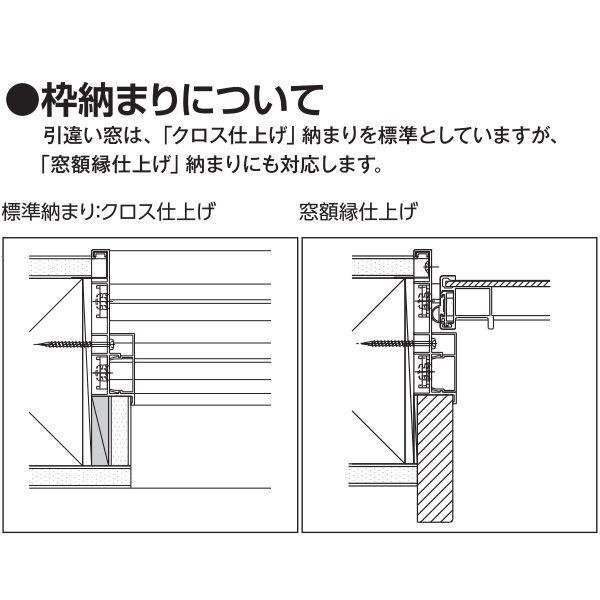 ●枠納まりについて
引違い窓は、「クロス仕上げ」納まりを標準としていますが、「窓額縁仕上げ」納まりにも対応します。

標準納まり:クロス仕上げ

窓額縁仕上げ