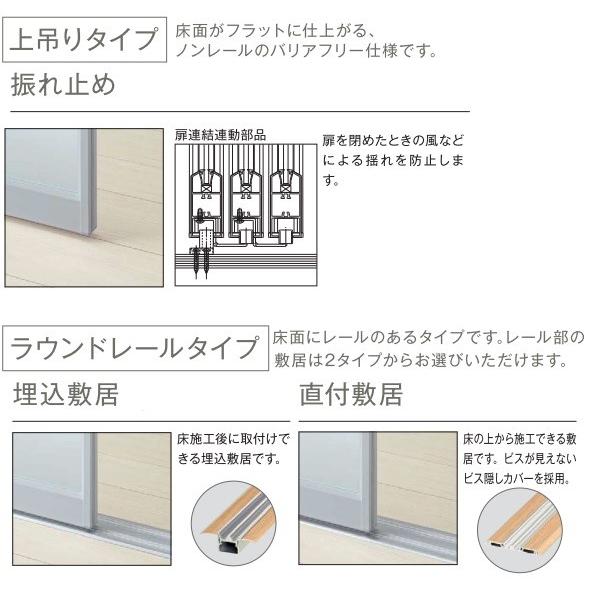 上吊りタイプ

床面がフラットに仕上がる、ノンレールのバリアフリー仕様です。

振れ止め

扉連結連動部品

扉を閉めたときの風などによる揺れを防止します。

ラウンドレールタイプ

床面にレールのあるタイプです。レール部の敷居は2タイプからお選びいただけます。

埋込敷居

床施工後に取付けできる埋込敷居です。

直付敷居

床の上から施工できる敷居です。ビスが見えないビス隠しカバーを採用。