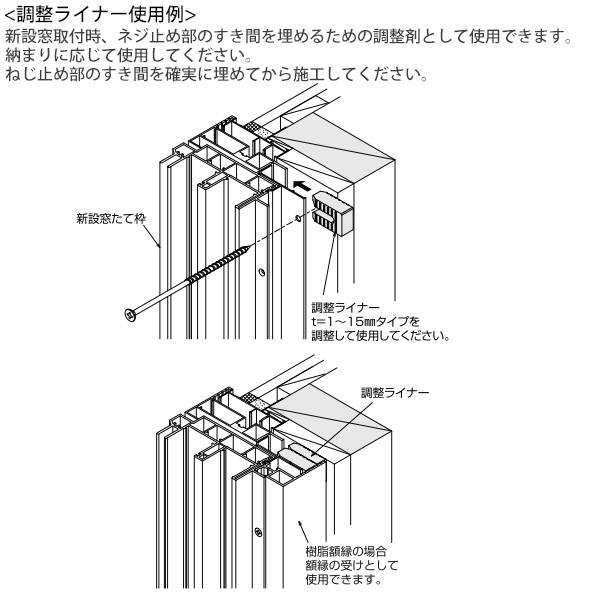 <調整ライナー使用例>
新設窓取付時、ネジ止め部のすき間を埋めるための調整剤として使用できます。
納まりに応じて使用してください。
ねじ止め部のすき間を確実に埋めてから施工してください。

新設窓たて枠

調整ライナー
t=1~15㎜タイプを
調整して使用してください。

調整ライナー

樹脂額縁の場合
額縁の受けとして
使用できます。