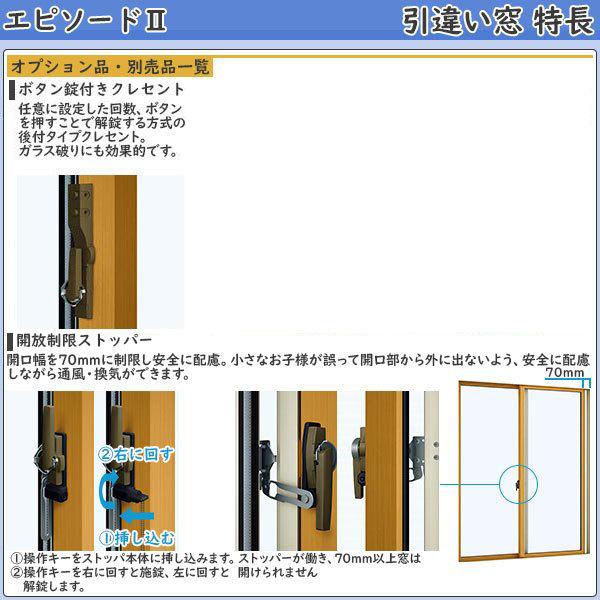 エピソードⅡ

引違い窓 特長

オプション品・別売品一覧

ボタン錠付きクレセント

任意に設定した回数、ボタンを押すことで解錠する方式の後付タイプクレセント。
ガラス破りにも効果的です。

開放制限ストッパー

開口幅を70mmに制限し安全に配慮。小さなお子様が誤って開口部から外に出ないよう、安全に配慮しながら通風・換気ができます。

70mm

②右に回す

①挿し込む

①操作キーをストッパ本体に挿し込みます。
②操作キーを右に回すと施錠、左に回すと解錠します。

ストッパーが働き、70mm以上窓は開けられません