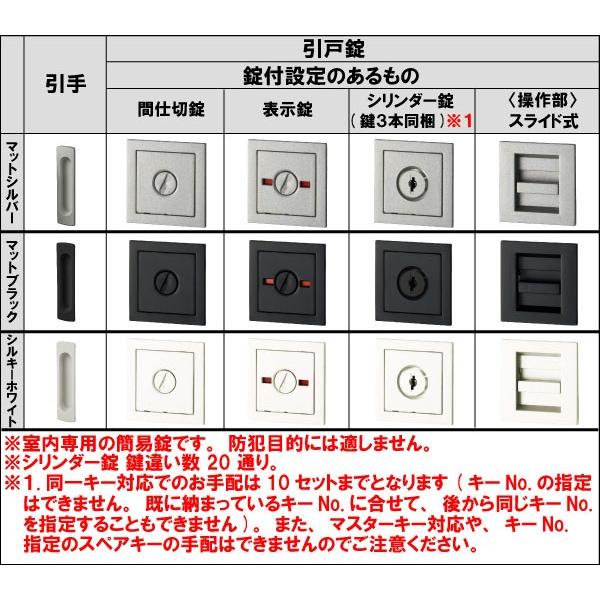 |  | 引手 | 引戸錠 |  |  |  |
|---|---|---|---|---|---|
|  |  | 錠付設定のあるもの |  |  |  |
|  |  | 間仕切錠 | 表示錠 | シリンダー錠（鍵3本同梱）※1 | 〈操作部〉スライド式 |
| マットシルバー |  |  |  |  |  |
| マットブラック |  |  |  |  |  |
| シルキーホワイト |  |  |  |  |  |

※室内専用の簡易錠です。防犯目的には適しません。
※シリンダー錠 鍵違い数 20 通り。
※1. 同一キー対応でのお手配は 10 セットまでとなります（キー No. の指定はできません。既に納まっているキー No. に合せて、後から同じキー No. を指定することもできません）。また、マスターキー対応や、キー No. 指定のスペアキーの手配はできませんのでご注意ください。