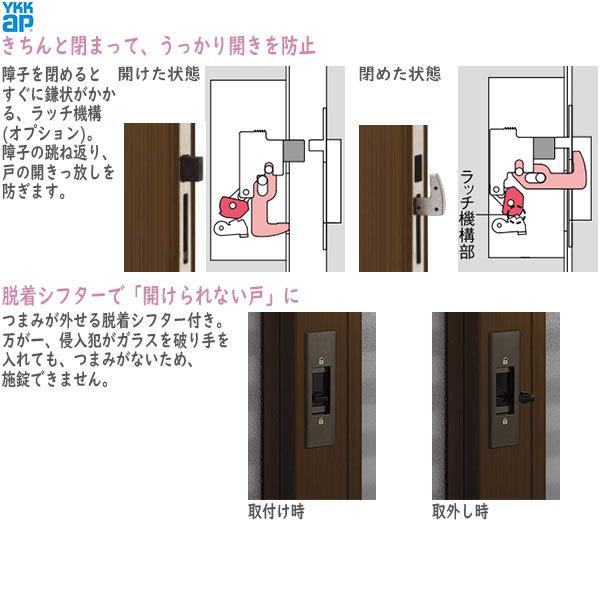 YKK ap

きちんと閉まって、うっかり開きを防止

障子を閉めるとすぐに鎌状がかかる、ラッチ機構(オプション)。障子の跳ね返り、戸の開きっ放しを防ぎます。

開けた状態

閉めた状態

ラッチ機構部

脱着シフターで「開けられない戸」に

つまみが外せる脱着シフター付き。万が一、侵入犯がガラスを破り手を入れても、つまみがないため、施錠できません。

取付け時

取外し時