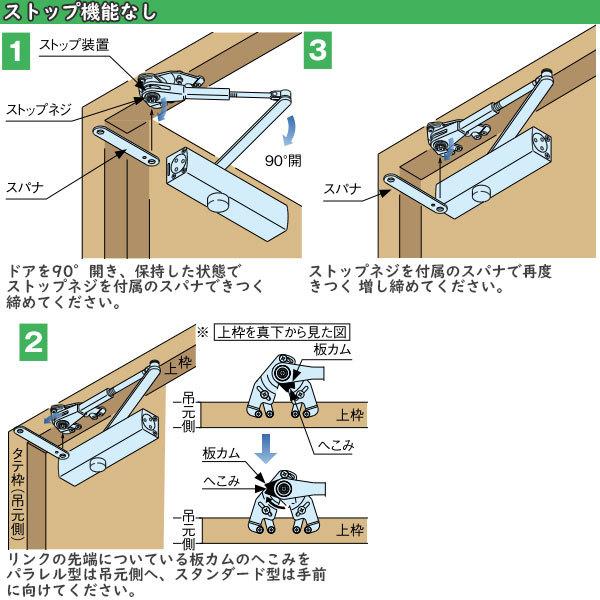 ストップ機能なし

1

ストップ装置

ストップネジ

スパナ

90°開

ドアを90° 開き、保持した状態でストップネジを付属のスパナできつく締めてください。

3

スパナ

ストップネジを付属のスパナで再度きつく 増し締めてください。

2

上枠

タテ枠(吊元側)

※ 上枠を真下から見た図

板カム

吊元側

上枠

へこみ

板カム

へこみ

吊元側

上枠

リンクの先端についている板カムのへこみをパラレル型は吊元側へ、スタンダード型は手前に向けてください。