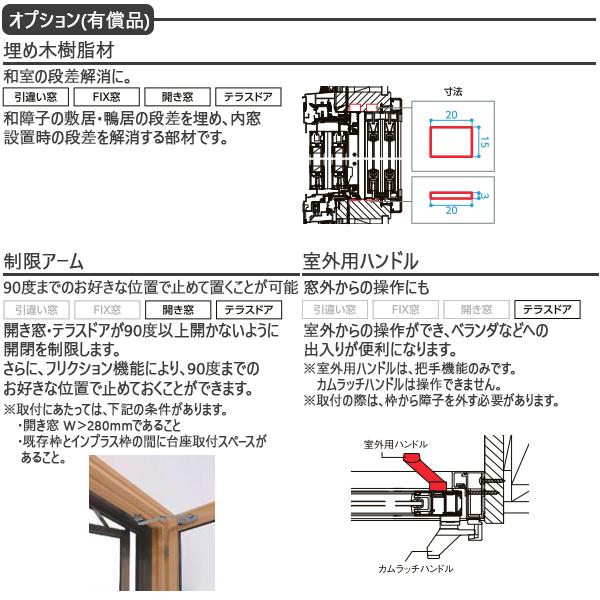 オプション(有償品)

埋め木樹脂材

和室の段差解消に。

引違い窓 FIX窓 開き窓 テラスドア

和障子の敷居・鴨居の段差を埋め、内窓設置時の段差を解消する部材です。

寸法

20

15

3

20

制限アーム

90度までのお好きな位置で止めて置くことが可能

引違い窓 FIX窓 開き窓 テラスドア

開き窓・テラスドアが90度以上開かないように開閉を制限します。
さらに、フリクション機能により、90度までのお好きな位置で止めておくことができます。
※取付にあたっては、下記の条件があります。
・開き窓 W>280mmであること
・既存枠とインプラス枠の間に台座取付スペースがあること。

室外用ハンドル

窓外からの操作にも

引違い窓 FIX窓 開き窓 テラスドア

室外からの操作ができ、ベランダなどへの出入りが便利になります。
※室外用ハンドルは、把手機能のみです。
カムラッチハンドルは操作できません。
※取付の際は、枠から障子を外す必要があります。

室外用ハンドル

カムラッチハンドル