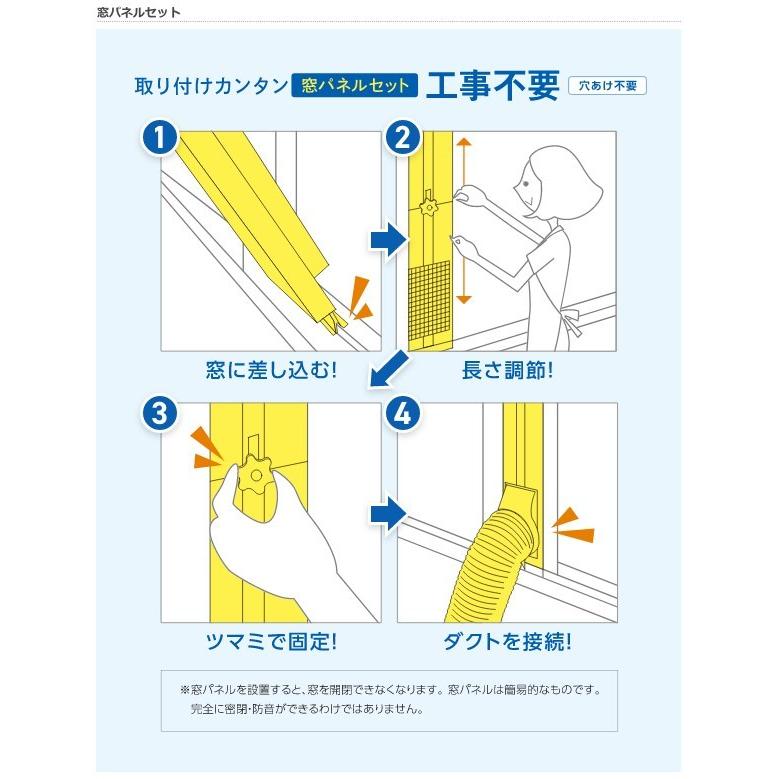 窓パネルセット

取り付けカンタン 窓パネルセット 工事不要 穴あけ不要

1
窓に差し込む!

2
長さ調節!

3
ツマミで固定!

4
ダクトを接続!

※窓パネルを設置すると、窓を開閉できなくなります。窓パネルは簡易的なものです。完全に密閉・防音ができるわけではありません。