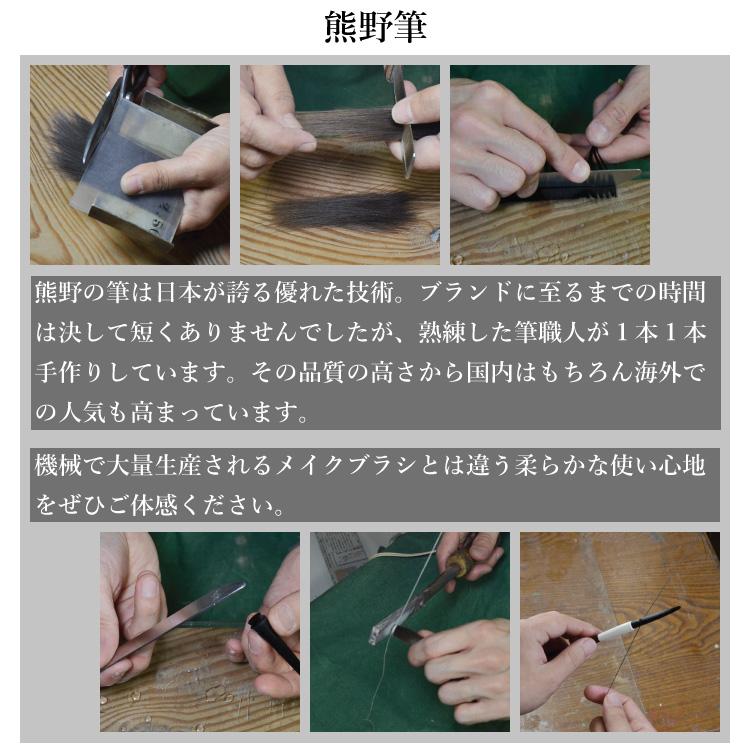 熊野筆

熊野の筆は日本が誇る優れた技術。ブランドに至るまでの時間は決して短くありませんでしたが、熟練した筆職人が１本１本手作りしています。その品質の高さから国内はもちろん海外での人気も高まっています。

機械で大量生産されるメイクブラシとは違う柔らかな使い心地をぜひご体感ください。