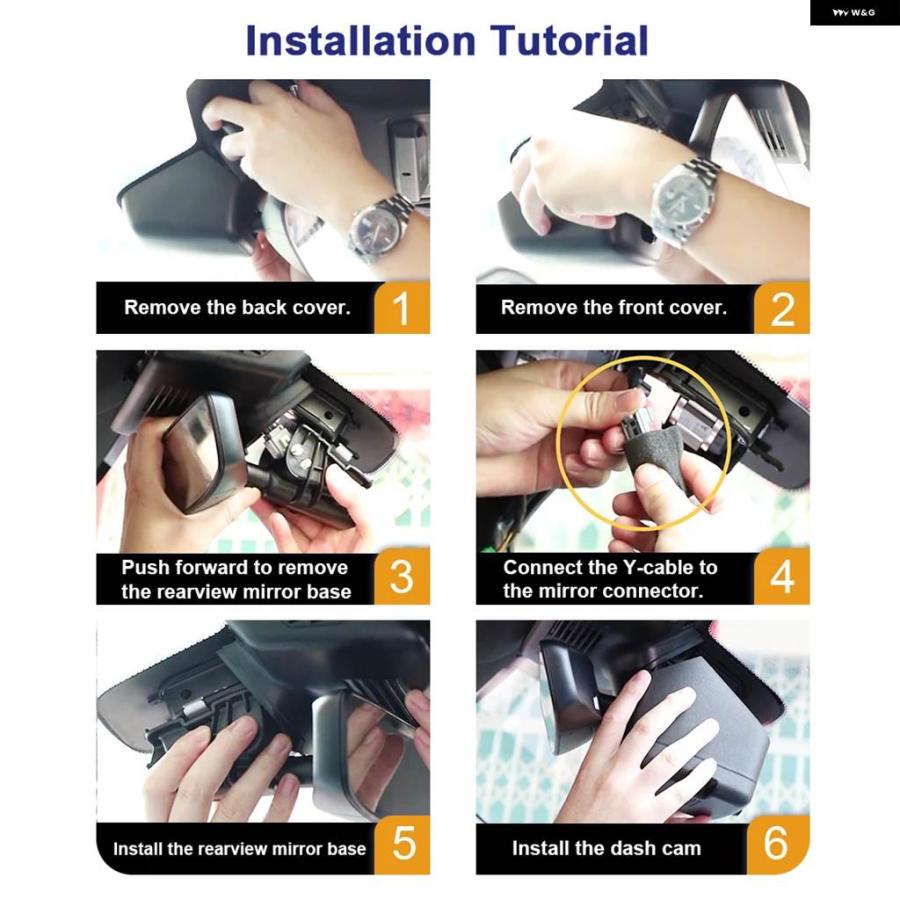 W&G

Installation Tutorial

Remove the back cover. 1

Remove the front cover. 2

Push forward to remove the rearview mirror base 3

Connect the Y-cable to the mirror connector. 4

Install the rearview mirror base 5

Install the dash cam 6