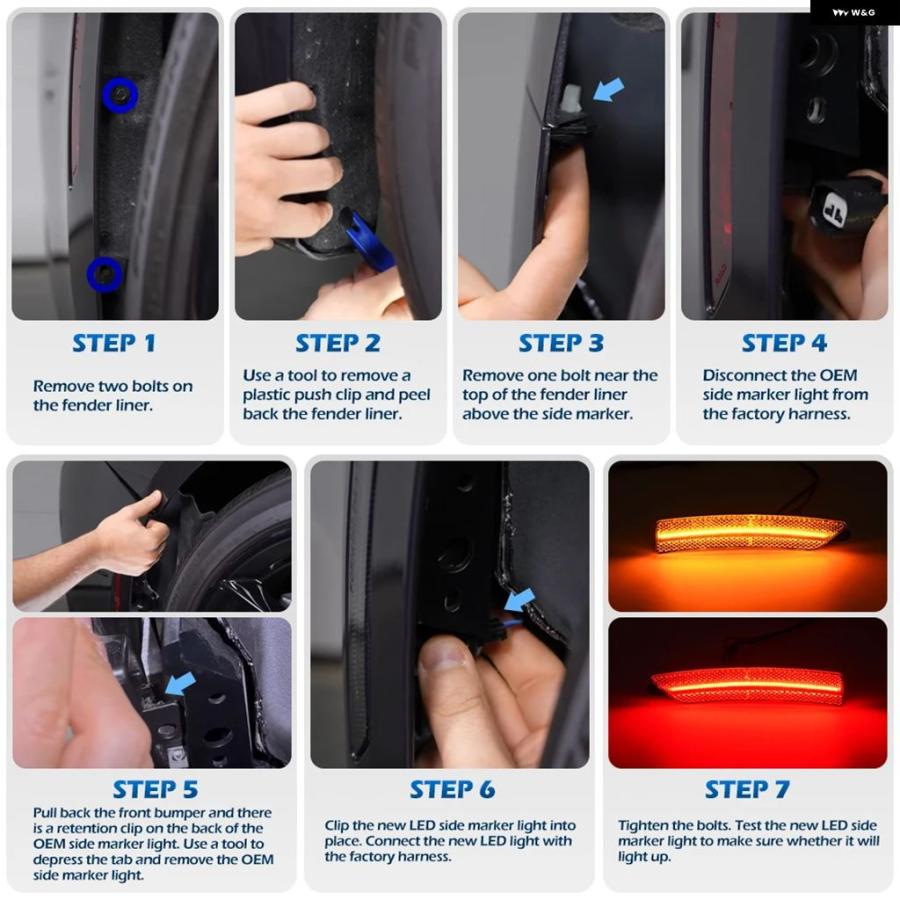 W&G

STEP 1
Remove two bolts on the fender liner.

STEP 2
Use a tool to remove a plastic push clip and peel back the fender liner.

STEP 3
Remove one bolt near the top of the fender liner above the side marker.

STEP 4
Disconnect the OEM side marker light from the factory harness.

STEP 5
Pull back the front bumper and there is a retention clip on the back of the OEM side marker light. Use a tool to depress the tab and remove the OEM side marker light.

STEP 6
Clip the new LED side marker light into place. Connect the new LED light with the factory harness.

STEP 7
Tighten the bolts. Test the new LED side marker light to make sure whether it will light up.