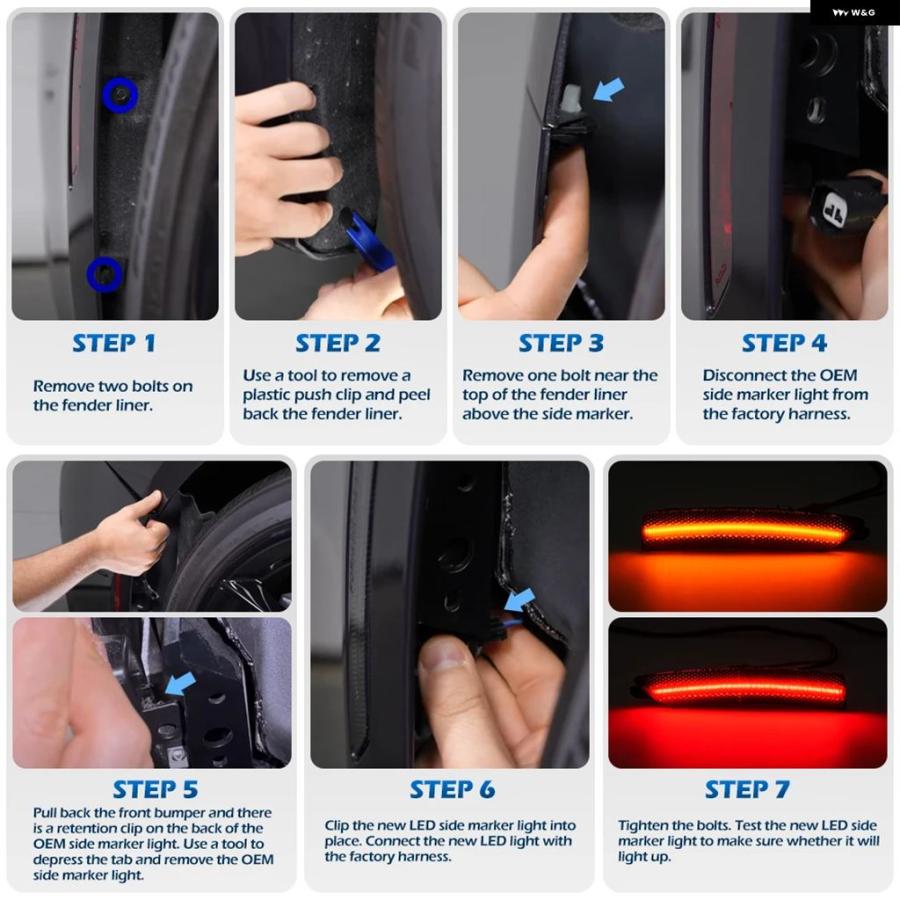 W&G

STEP 1

Remove two bolts on the fender liner.

STEP 2

Use a tool to remove a plastic push clip and peel back the fender liner.

STEP 3

Remove one bolt near the top of the fender liner above the side marker.

STEP 4

Disconnect the OEM side marker light from the factory harness.

STEP 5

Pull back the front bumper and there is a retention clip on the back of the OEM side marker light. Use a tool to depress the tab and remove the OEM side marker light.

STEP 6

Clip the new LED side marker light into place. Connect the new LED light with the factory harness.

STEP 7

Tighten the bolts. Test the new LED side marker light to make sure whether it will light up.