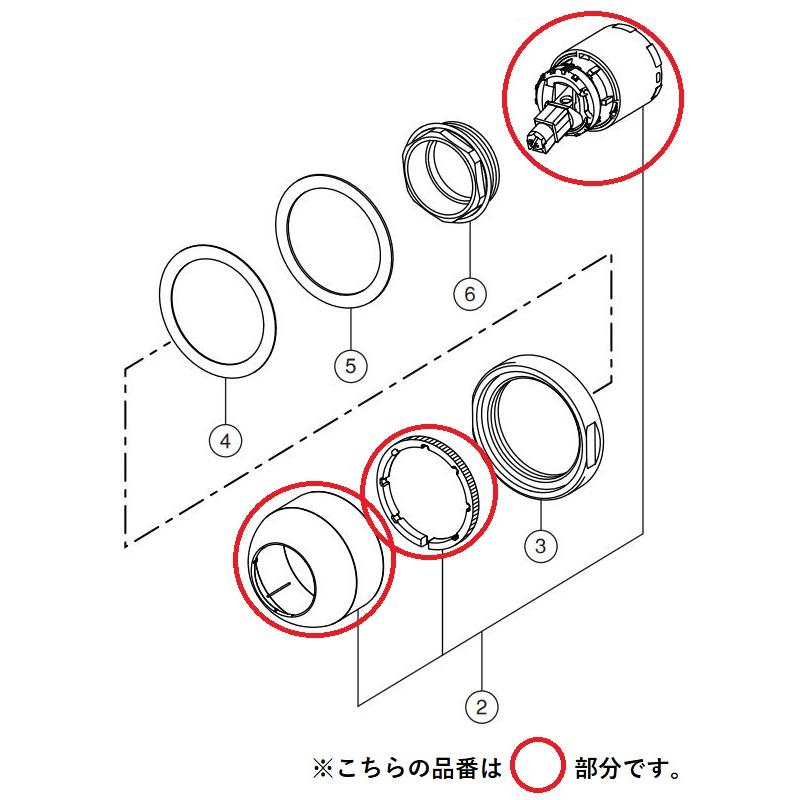 6

5

4

3

2

※こちらの品番は 部分です。