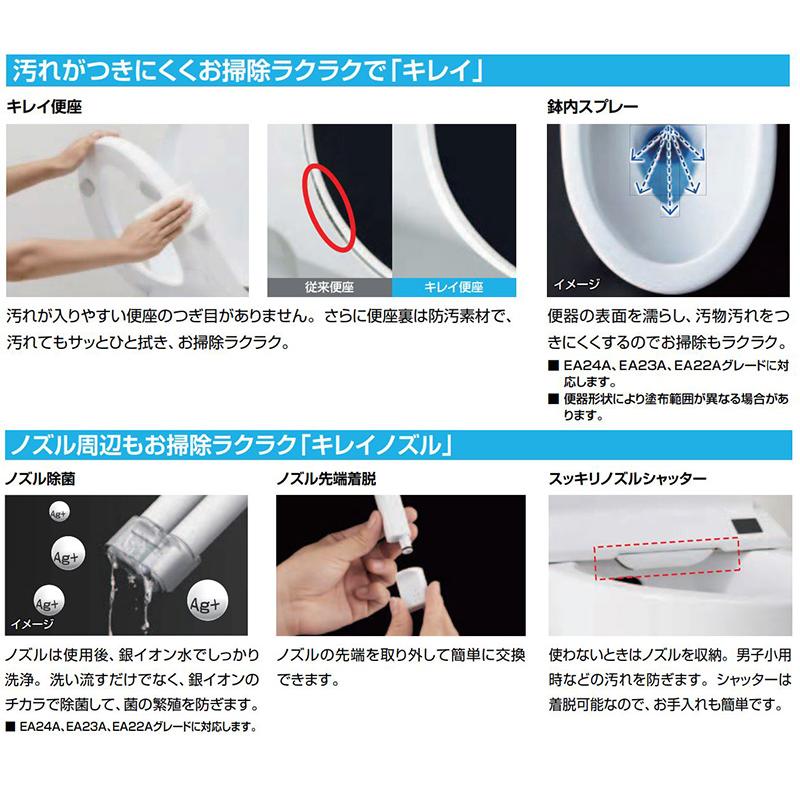 汚れがつきにくくお掃除ラクラクで「キレイ」

キレイ便座

従来便座

キレイ便座

汚れが入りやすい便座のつぎ目がありません。さらに便座裏は防汚素材で、汚れてもサッとひと拭き、お掃除ラクラク。

鉢内スプレー

イメージ

便器の表面を濡らし、汚物汚れをつきにくくするのでお掃除もラクラク。

■ EA24A、EA23A、EA22Aグレードに対応します。

■ 便器形状により塗布範囲が異なる場合があります。

ノズル周辺もお掃除ラクラク「キレイノズル」

ノズル除菌

Ag+

Ag+

Ag+

Ag+

イメージ

ノズルは使用後、銀イオン水でしっかり洗浄。洗い流すだけでなく、銀イオンのチカラで除菌して、菌の繁殖を防ぎます。

■ EA24A、EA23A、EA22Aグレードに対応します。

ノズル先端着脱

ノズルの先端を取り外して簡単に交換できます。

スッキリノズルシャッター

使わないときはノズルを収納。男子小用時などの汚れを防ぎます。シャッターは着脱可能なので、お手入れも簡単です。