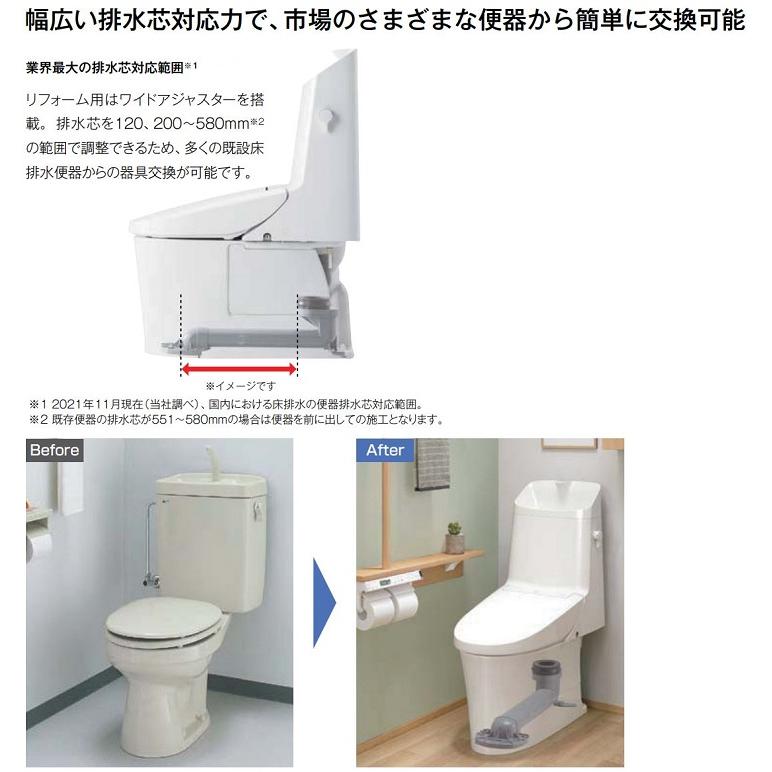 幅広い排水芯対応力で、市場のさまざまな便器から簡単に交換可能

業界最大の排水芯対応範囲※1

リフォーム用はワイドアジャスターを搭載。排水芯を120、200~580mm※2の範囲で調整できるため、多くの既設床排水便器からの器具交換が可能です。

※イメージです

※1 2021年11月現在(当社調べ)、国内における床排水の便器排水芯対応範囲。
※2 既存便器の排水芯が551~580mmの場合は便器を前に出しての施工となります。

Before

After