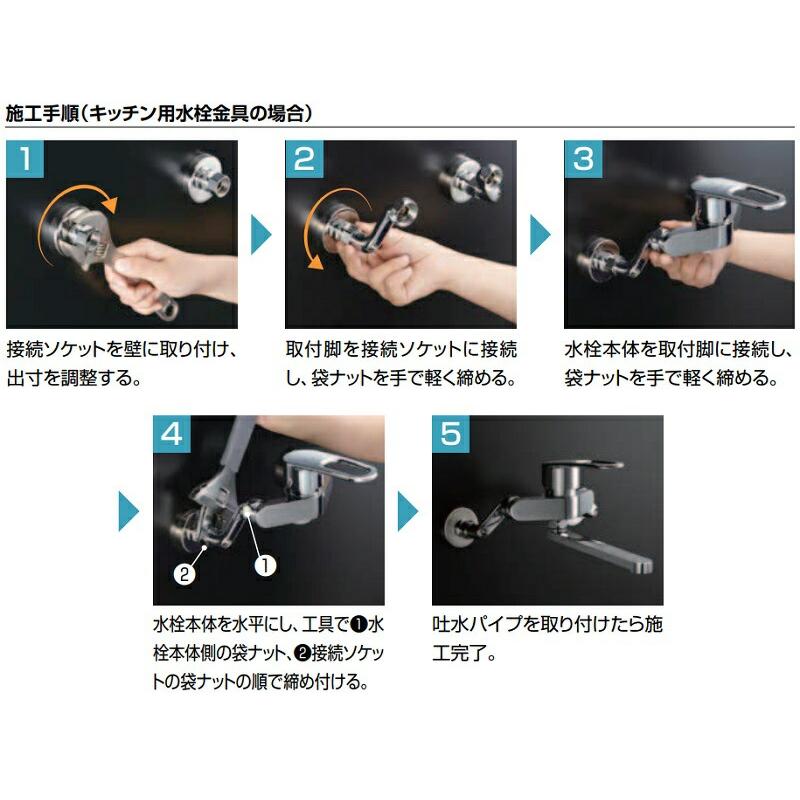 施工手順（キッチン用水栓金具の場合）

1

接続ソケットを壁に取り付け、出寸を調整する。

2

取付脚を接続ソケットに接続し、袋ナットを手で軽く締める。

3

水栓本体を取付脚に接続し、袋ナットを手で軽く締める。

4

2 1

水栓本体を水平にし、工具で❶水栓本体側の袋ナット、❷接続ソケットの袋ナットの順で締め付ける。

5

吐水パイプを取り付けたら施工完了。