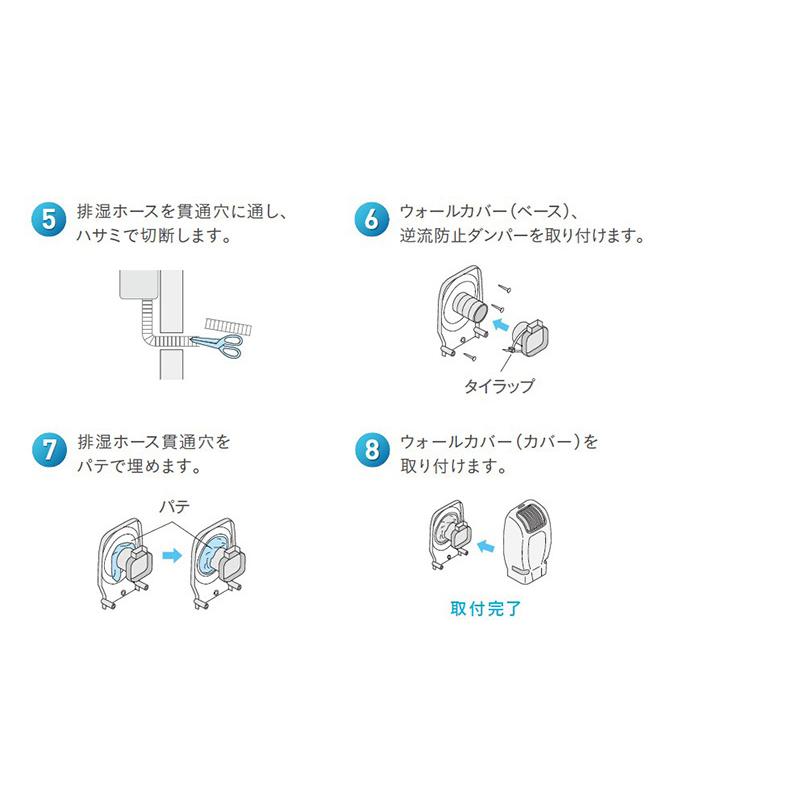 5 排湿ホースを貫通穴に通し、ハサミで切断します。

6 ウォールカバー（ベース）、逆流防止ダンパーを取り付けます。

タイラップ

7 排湿ホース貫通穴をパテで埋めます。

パテ

8 ウォールカバー（カバー）を取り付けます。

取付完了