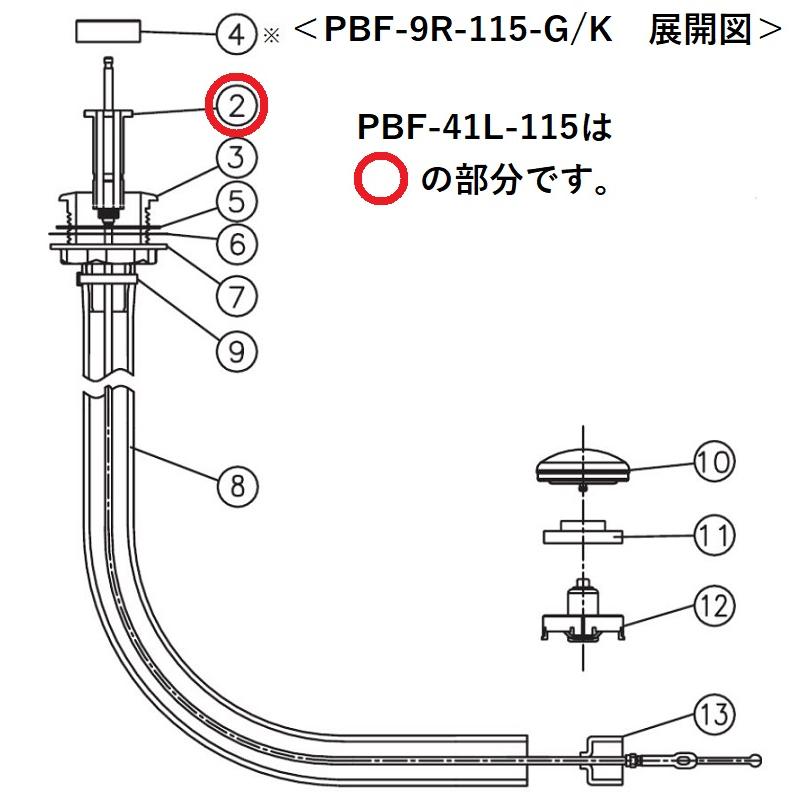 4 ※ ＜PBF-9R-115-G/K　展開図＞

2

PBF-41L-115は
の部分です。

3
5
6
7
9
8
10
11
12
13