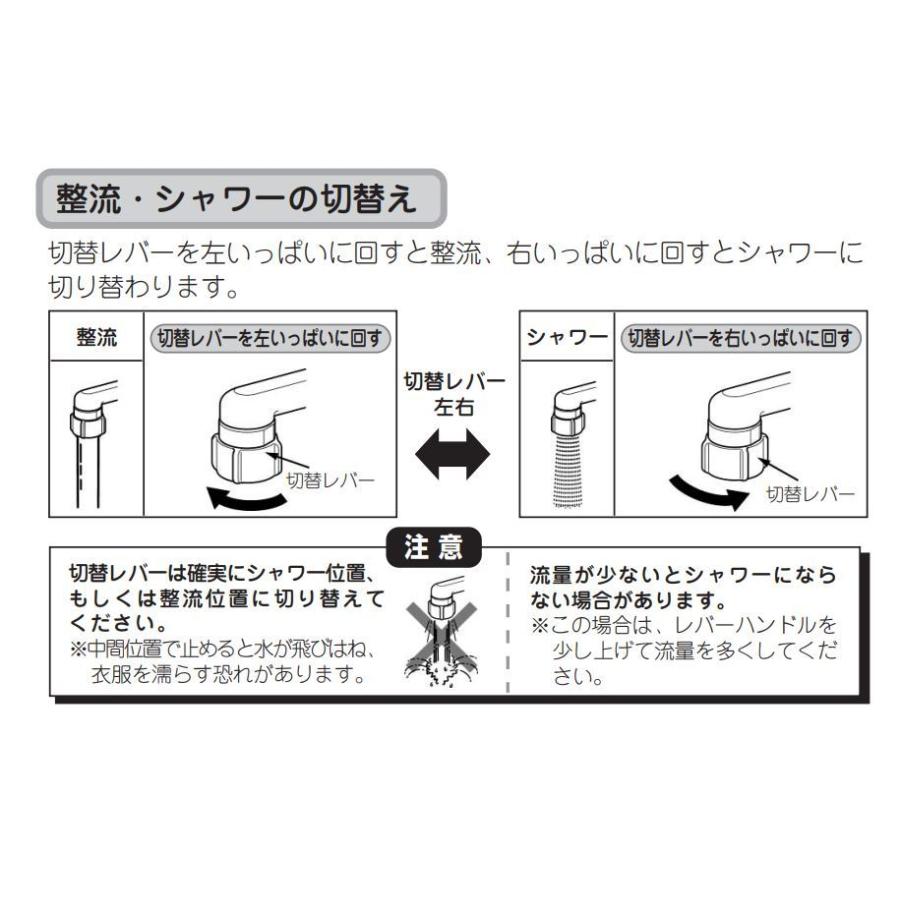 整流・シャワーの切替え

切替レバーを左いっぱいに回すと整流、右いっぱいに回すとシャワーに切り替わります。

整流

切替レバーを左いっぱいに回す

切替レバー

切替レバー
左右

シャワー

切替レバーを右いっぱいに回す

切替レバー

注意

切替レバーは確実にシャワー位置、もしくは整流位置に切り替えてください。
※中間位置で止めると水が飛びはね、衣服を濡らす恐れがあります。

流量が少ないとシャワーにならない場合があります。
※この場合は、レバーハンドルを少し上げて流量を多くしてください。