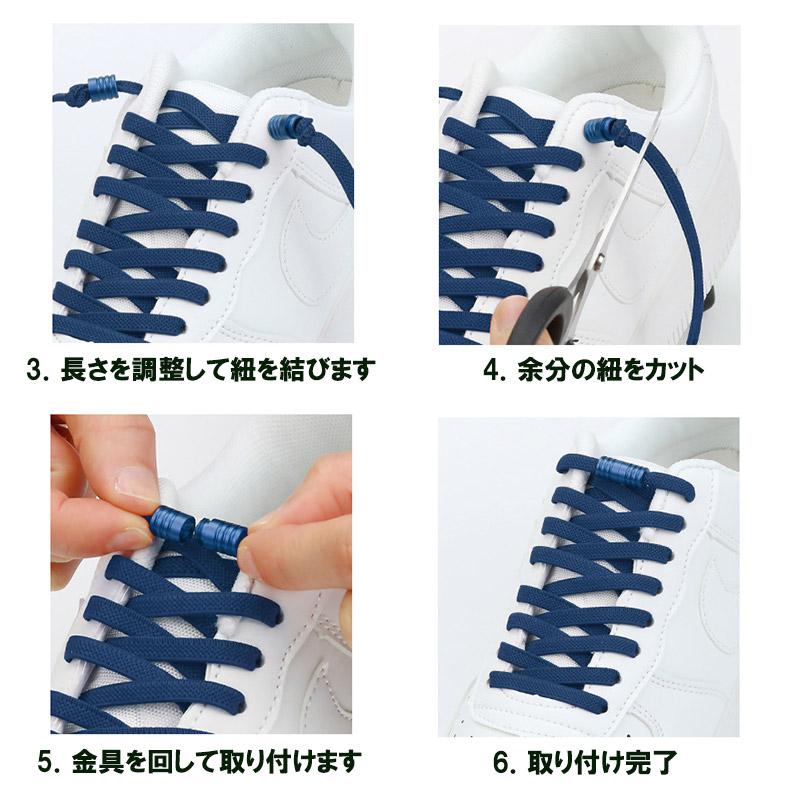 3. 長さを調整して紐を結びます

4. 余分の紐をカット

5. 金具を回して取り付けます

6. 取り付け完了