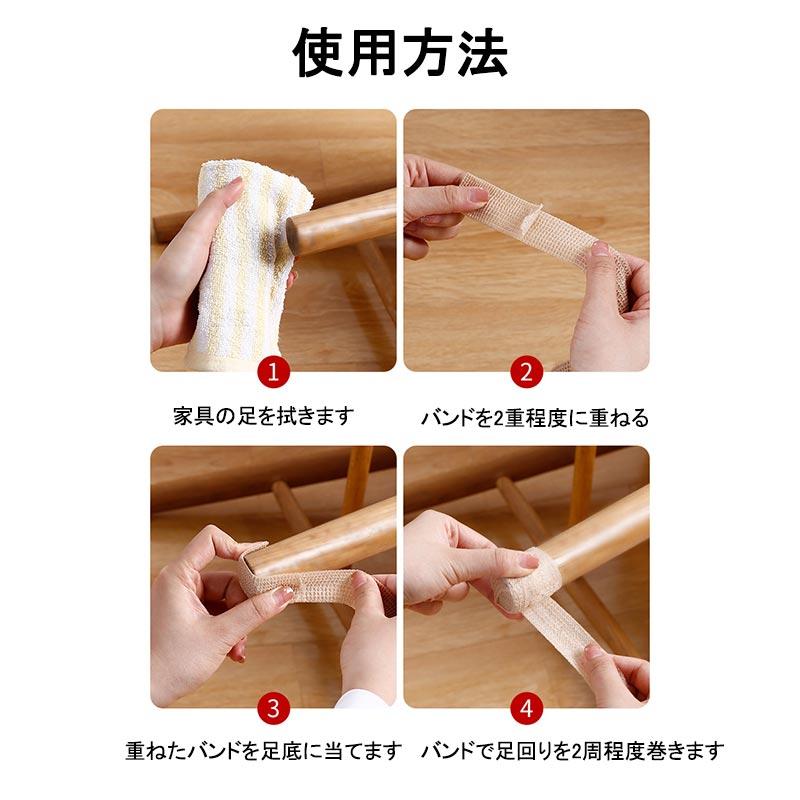 使用方法

1
家具の足を拭きます

2
バンドを2重程度に重ねる

3
重ねたバンドを足底に当てます

4
バンドで足回りを2周程度巻きます