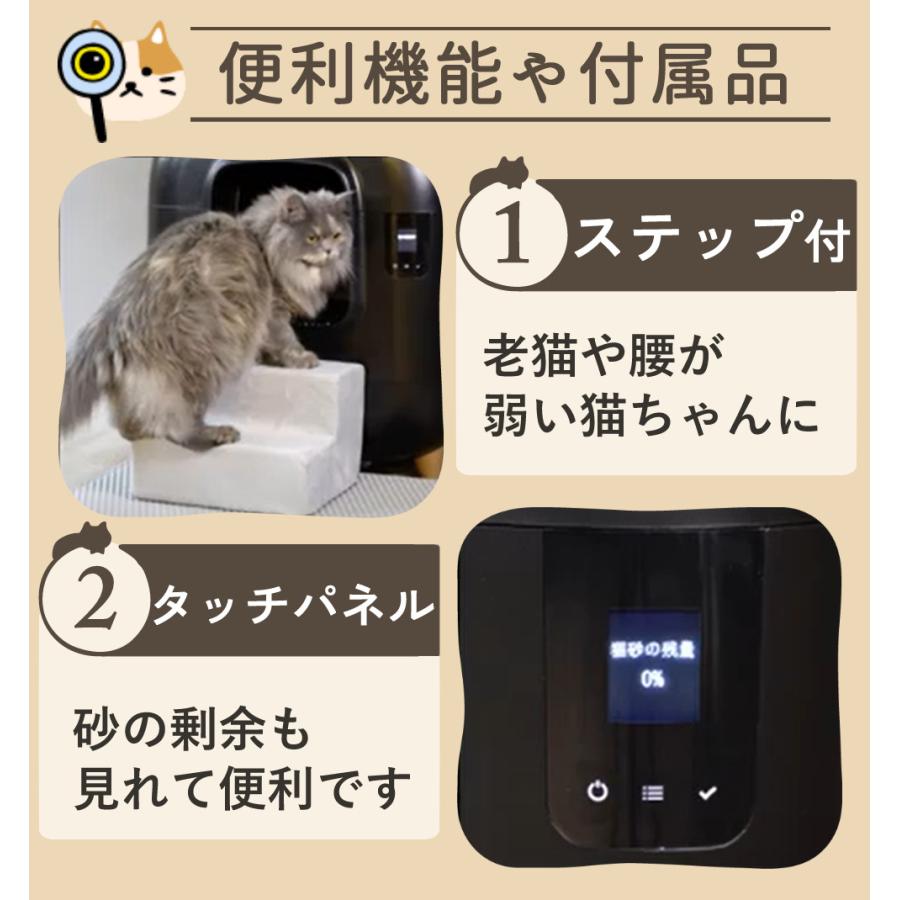 便利機能や付属品

1 ステップ付

老猫や腰が弱い猫ちゃんに

2 タッチパネル

砂の剰余も見れて便利です

猫砂の残量
0%