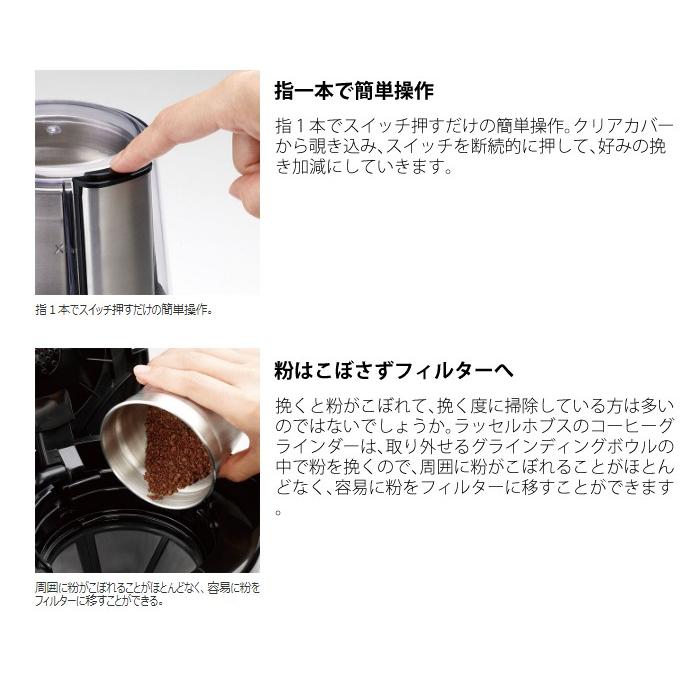 指一本で簡単操作

指１本でスイッチ押すだけの簡単操作。クリアカバーから覗き込み、スイッチを断続的に押して、好みの挽き加減にしていきます。

指１本でスイッチ押すだけの簡単操作。

粉はこぼさずフィルターへ

挽くと粉がこぼれて、挽く度に掃除している方は多いのではないでしょうか。ラッセルホブスのコーヒーグラインダーは、取り外せるグラインディングボウルの中で粉を挽くので、周囲に粉がこぼれることがほとんどなく、容易に粉をフィルターに移すことができます。

周囲に粉がこぼれることがほとんどなく、容易に粉をフィルターに移すことができる。