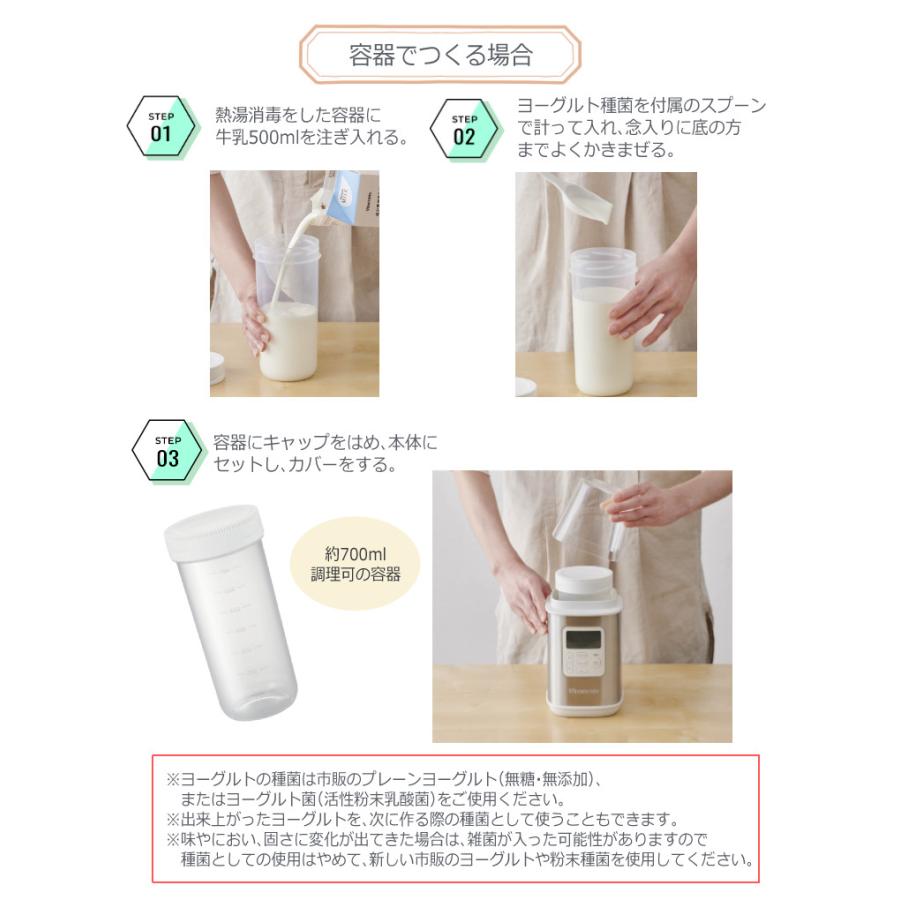 容器でつくる場合

STEP 01
熱湯消毒をした容器に牛乳500mlを注ぎ入れる。

STEP 02
ヨーグルト種菌を付属のスプーンで計って入れ、念入りに底の方までよくかきまぜる。

STEP 03
容器にキャップをはめ、本体にセットし、カバーをする。

約700ml
調理可の容器

※ヨーグルトの種菌は市販のプレーンヨーグルト(無糖・無添加)、またはヨーグルト菌(活性粉末乳酸菌)をご使用ください。
※出来上がったヨーグルトを、次に作る際の種菌として使うこともできます。
※味やにおい、固さに変化が出てきた場合は、雑菌が入った可能性がありますので種菌としての使用はやめて、新しい市販のヨーグルトや粉末種菌を使用してください。