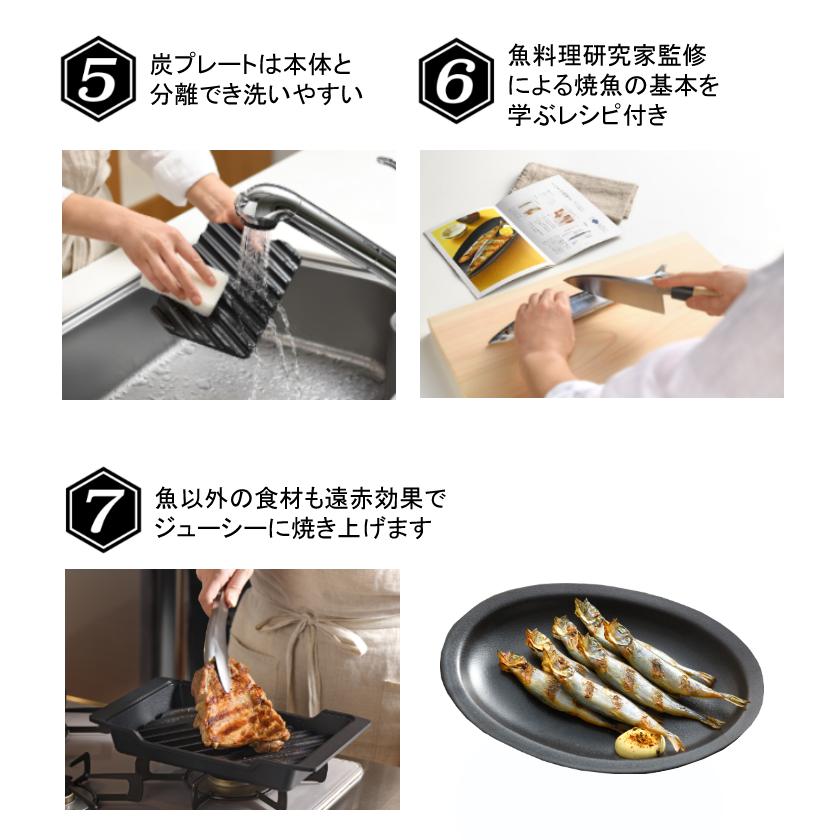 5 炭プレートは本体と分離でき洗いやすい

6 魚料理研究家監修による焼魚の基本を学ぶレシピ付き

7 魚以外の食材も遠赤効果でジューシーに焼き上げます