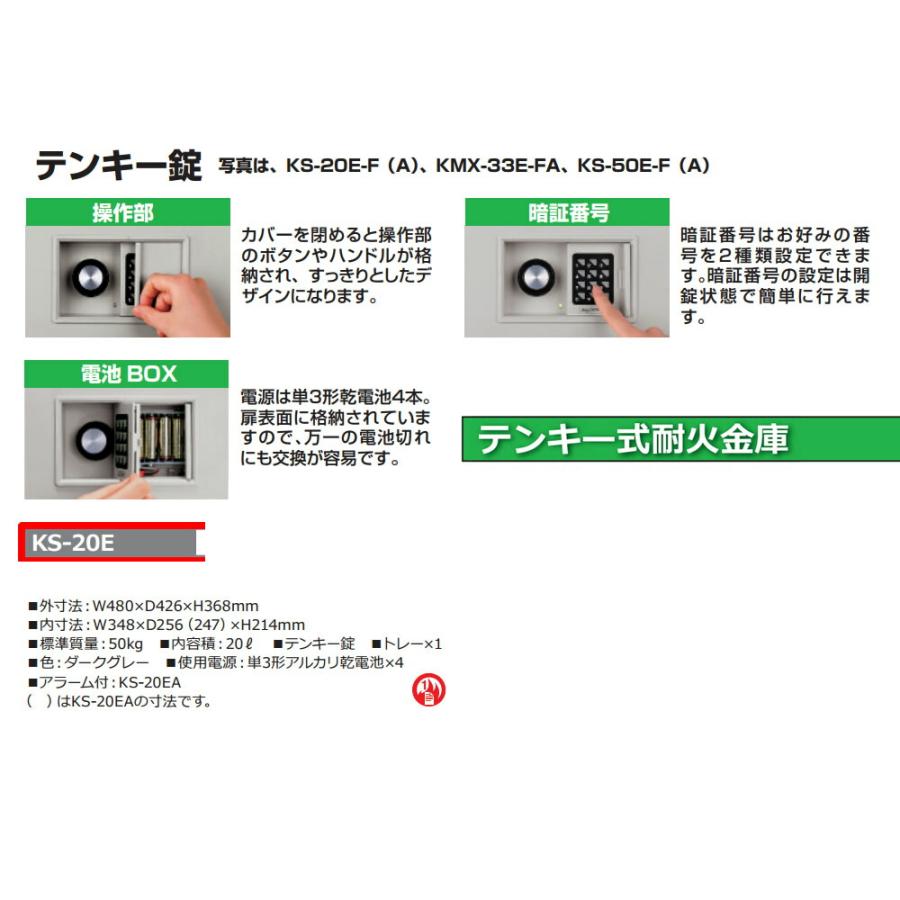 テンキー錠 写真は、KS-20E-F（A）、KMX-33E-FA、KS-50E-F（A）

操作部

カバーを閉めると操作部のボタンやハンドルが格納され、すっきりとしたデザインになります。

暗証番号

暗証番号はお好みの番号を2種類設定できます。暗証番号の設定は開錠状態で簡単に行えます。

電池 BOX

電源は単3形乾電池4本。扉表面に格納されていますので、万一の電池切れにも交換が容易です。

テンキー式耐火金庫

KS-20E

■外寸法：W480×D426×H368mm
■内寸法：W348×D256（247）×H214mm
■標準質量：50kg ■内容積：20ℓ ■テンキー錠 ■トレー×1
■色：ダークグレー ■使用電源：単3形アルカリ乾電池×4
■アラーム付：KS-20EA
（ ）はKS-20EAの寸法です。