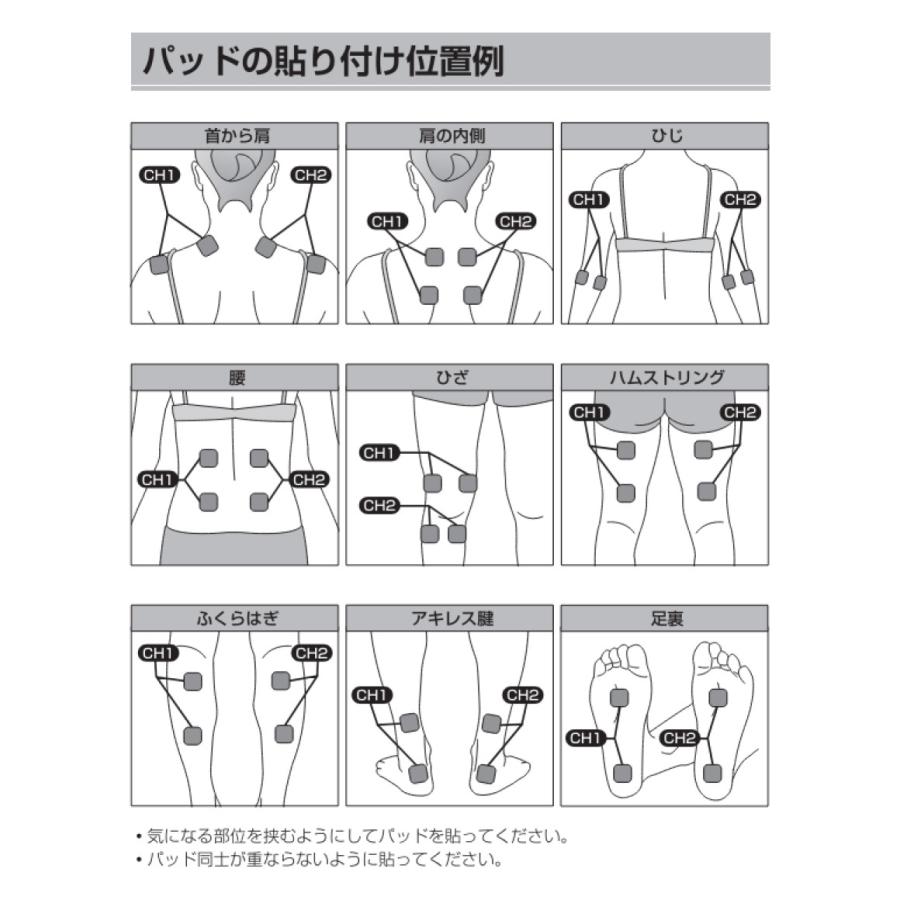 パッドの貼り付け位置例

首から肩

CH1 CH2

肩の内側

CH1 CH2

ひじ

CH1 CH2

腰

CH1 CH2

ひざ

CH1

CH2

ハムストリング

CH1 CH2

ふくらはぎ

CH1 CH2

アキレス腱

CH1 CH2

足裏

CH1 CH2

• 気になる部位を挟むようにしてパッドを貼ってください。
• パッド同士が重ならないように貼ってください。