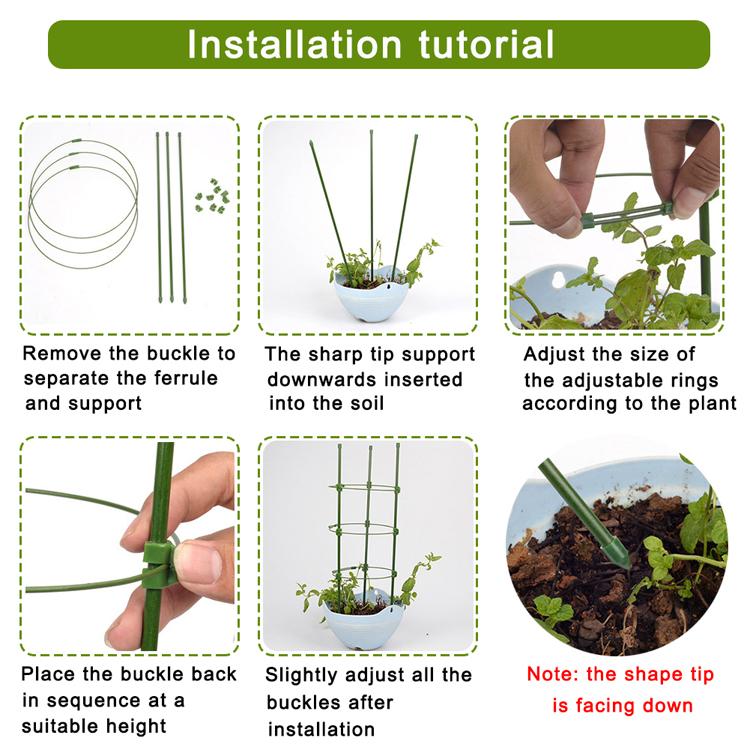 Installation tutorial

Remove the buckle to separate the ferrule and support

The sharp tip support downwards inserted into the soil

Adjust the size of the adjustable rings according to the plant

Place the buckle back in sequence at a suitable height

Slightly adjust all the buckles after installation

Note: the shape tip is facing down