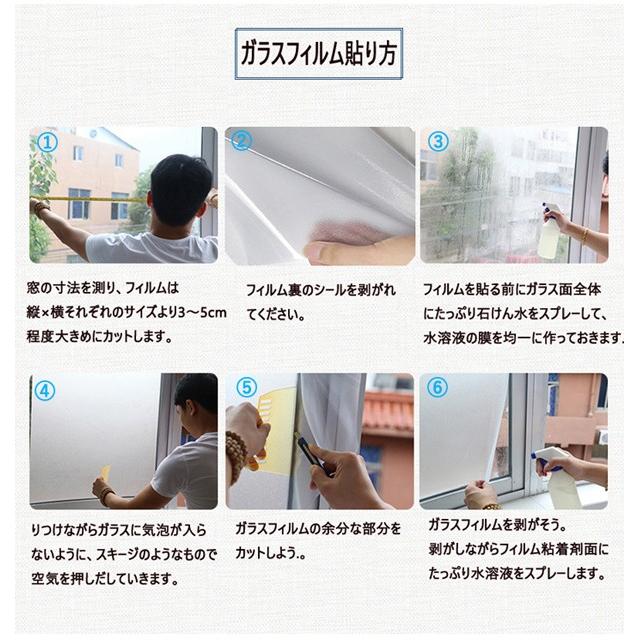 ガラスフィルム貼り方

①

窓の寸法を測り、フィルムは縦×横それぞれのサイズより3～5cm程度大きめにカットします。

②

フィルム裏のシールを剥がれてください。

③

フィルムを貼る前にガラス面全体にたっぷり石けん水をスプレーして、水溶液の膜を均一に作っておきます.

④

りつけながらガラスに気泡が入らないように、スキージのようなもので空気を押しだしていきます。

⑤

ガラスフィルムの余分な部分をカットしよう.。

⑥

ガラスフィルムを剥がそう。
剥がしながらフィルム粘着剤面にたっぷり水溶液をスプレーします。