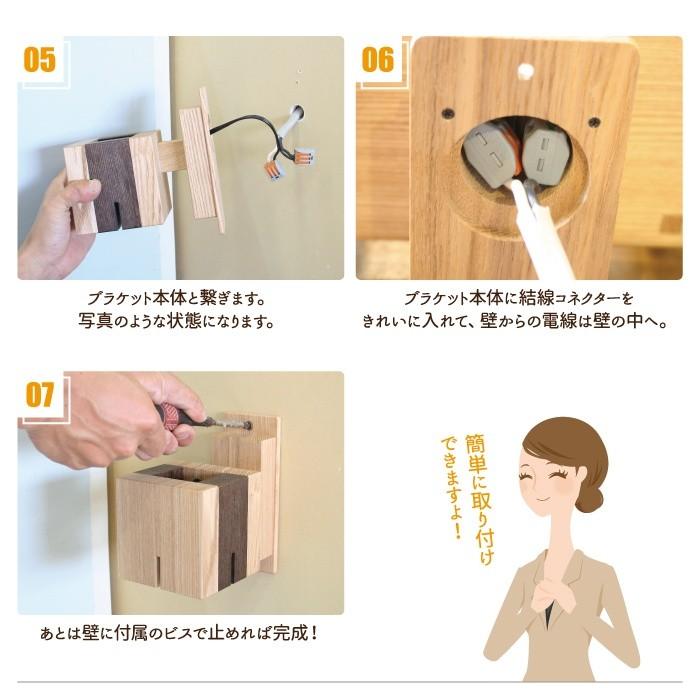 05

ブラケット本体と繋ぎます。
写真のような状態になります。

06

ブラケット本体に結線コネクターを
きれいに入れて、壁からの電線は壁の中へ。

07

あとは壁に付属のビスで止めれば完成！

簡単に取り付け
できますよ！