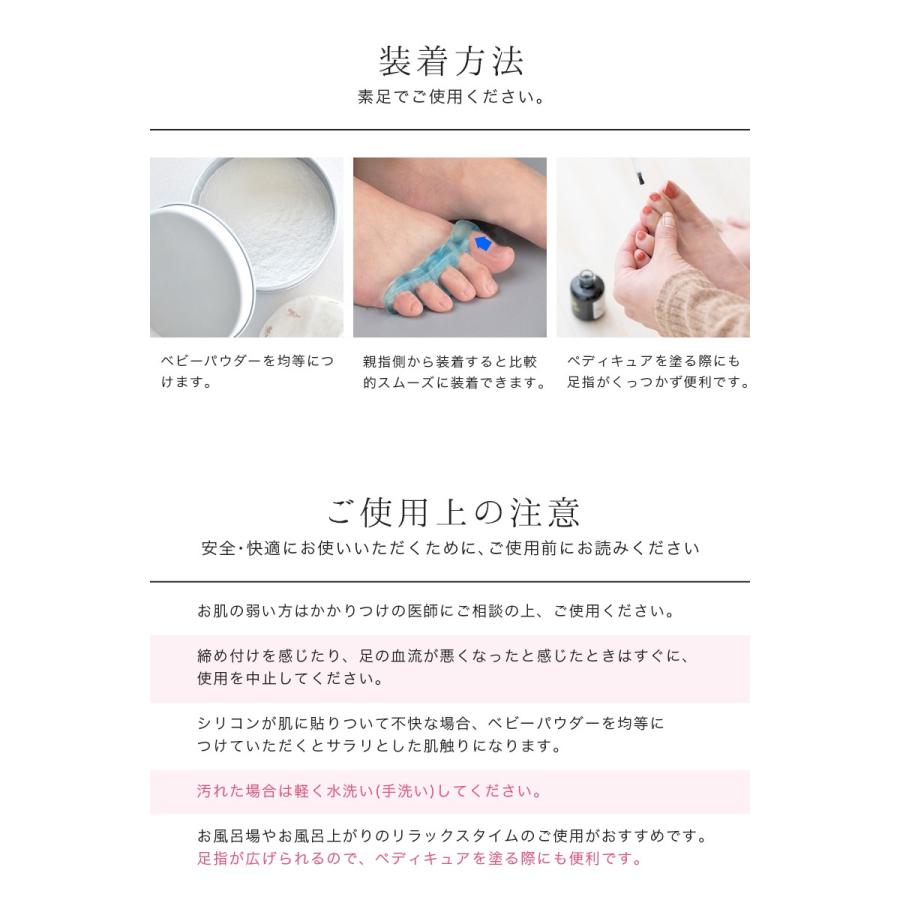 装着方法
素足でご使用ください。

ベビーパウダーを均等につけます。

親指側から装着すると比較的スムーズに装着できます。

ペディキュアを塗る際にも足指がくっつかず便利です。

ご使用上の注意
安全・快適にお使いいただくために、ご使用前にお読みください

お肌の弱い方はかかりつけの医師にご相談の上、ご使用ください。

締め付けを感じたり、足の血流が悪くなったと感じたときはすぐに、使用を中止してください。

シリコンが肌に貼りついて不快な場合、ベビーパウダーを均等につけていただくとサラリとした肌触りになります。

汚れた場合は軽く水洗い(手洗い)してください。

お風呂場やお風呂上がりのリラックスタイムのご使用がおすすめです。
足指が広げられるので、ペディキュアを塗る際にも便利です。