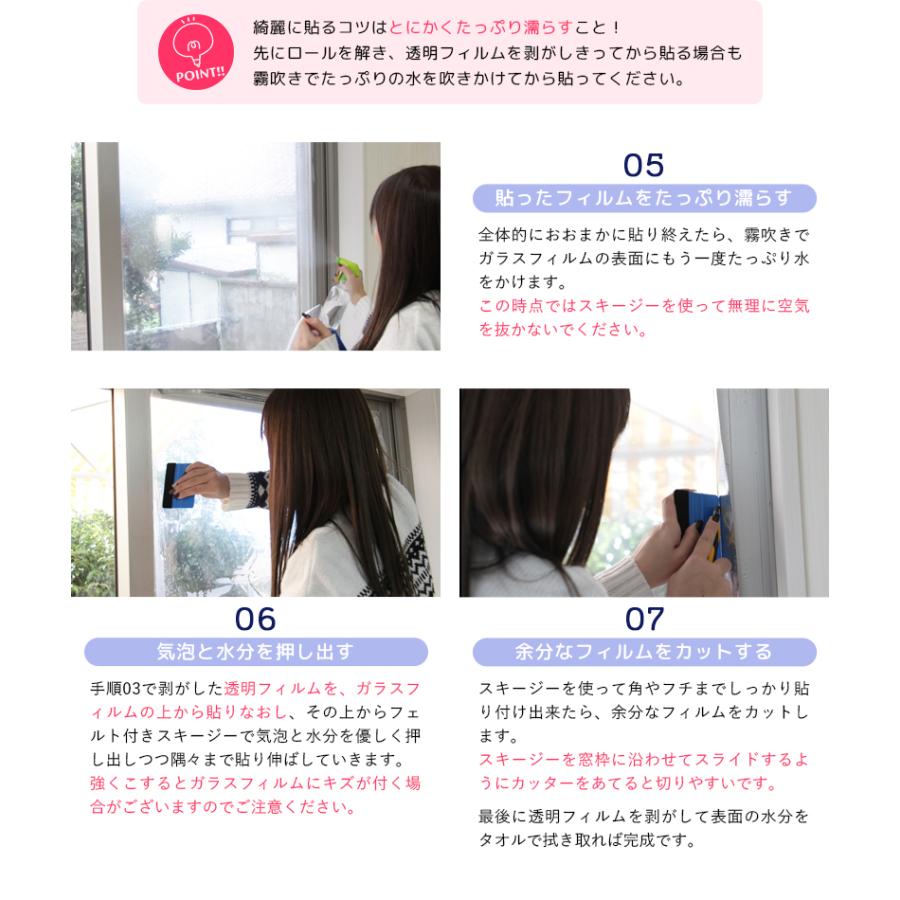 POINT!!

綺麗に貼るコツはとにかくたっぷり濡らすこと！
先にロールを解き、透明フィルムを剥がしきってから貼る場合も霧吹きでたっぷりの水を吹きかけてから貼ってください。

05

貼ったフィルムをたっぷり濡らす

全体的におおまかに貼り終えたら、霧吹きでガラスフィルムの表面にもう一度たっぷり水をかけます。
この時点ではスキージーを使って無理に空気を抜かないでください。

06

気泡と水分を押し出す

手順03で剥がした透明フィルムを、ガラスフィルムの上から貼りなおし、その上からフェルト付きスキージーで気泡と水分を優しく押し出しつつ隅々まで貼り伸ばしていきます。
強くこするとガラスフィルムにキズが付く場合がございますのでご注意ください。

07

余分なフィルムをカットする

スキージーを使って角やフチまでしっかり貼り付け出来たら、余分なフィルムをカットします。
スキージーを窓枠に沿わせてスライドするようにカッターをあてると切りやすいです。

最後に透明フィルムを剥がして表面の水分をタオルで拭き取れば完成です。