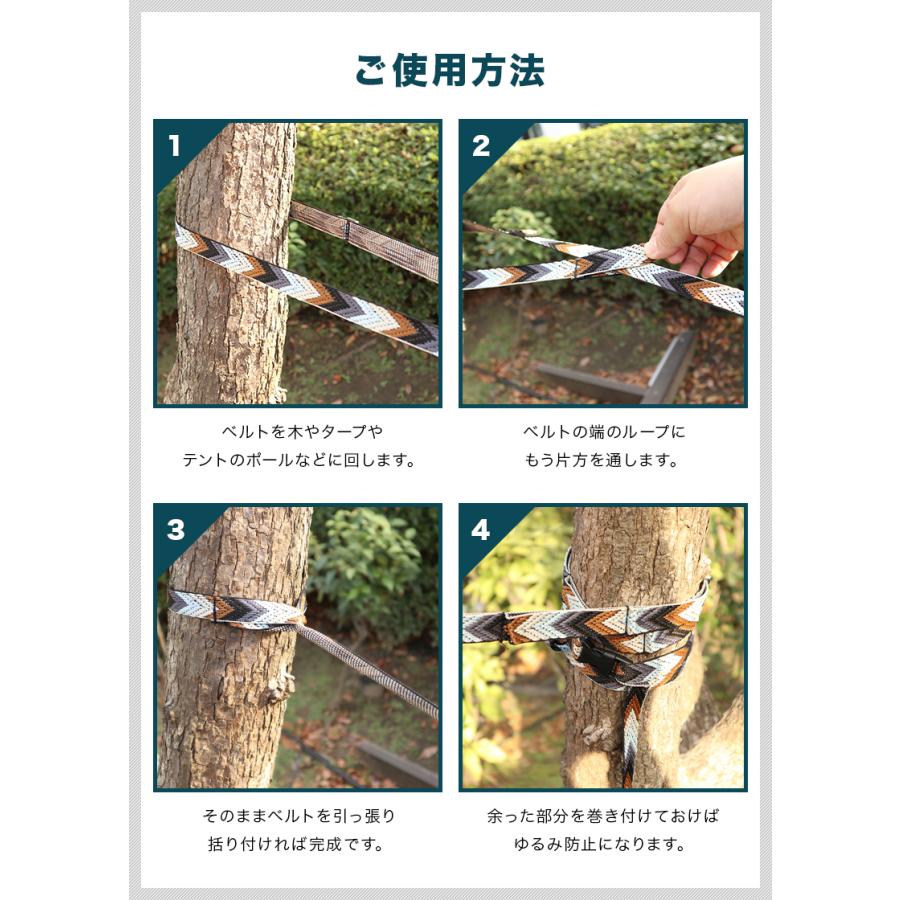 ご使用方法

1

ベルトを木やタープや
テントのポールなどに回します。

2

ベルトの端のループに
もう片方を通します。

3

そのままベルトを引っ張り
括り付ければ完成です。

4

余った部分を巻き付けておけば
ゆるみ防止になります。