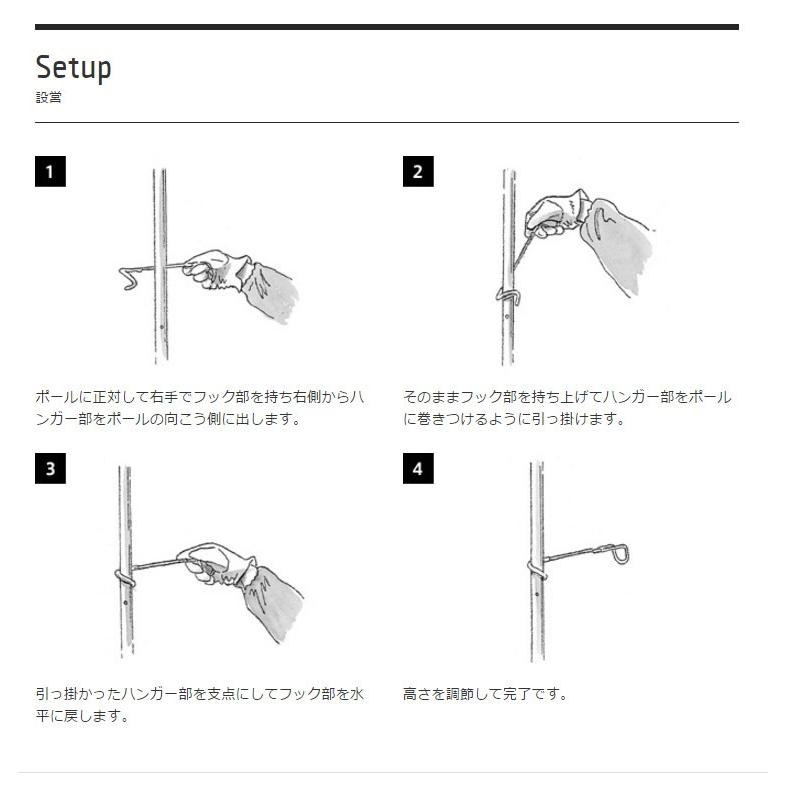 Setup
設営

1

ポールに正対して右手でフック部を持ち右側からハンガー部をポールの向こう側に出します。

2

そのままフック部を持ち上げてハンガー部をポールに巻きつけるように引っ掛けます。

3

引っ掛かったハンガー部を支点にしてフック部を水平に戻します。

4

高さを調節して完了です。