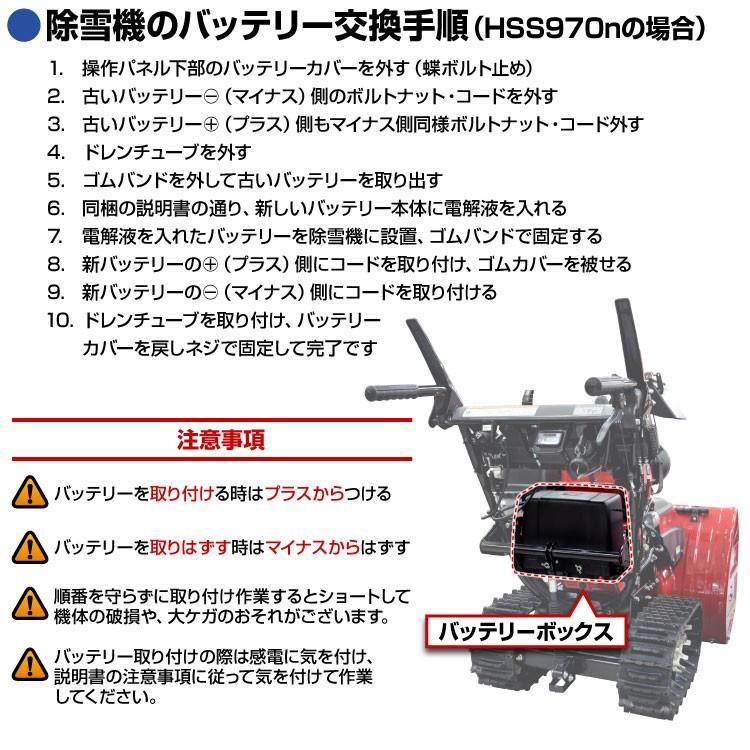 除雪機のバッテリー交換手順（HSS970nの場合）

1. 操作パネル下部のバッテリーカバーを外す（蝶ボルト止め）
2. 古いバッテリー⊖（マイナス）側のボルトナット・コードを外す
3. 古いバッテリー⊕（プラス）側もマイナス側同様ボルトナット・コード外す
4. ドレンチューブを外す
5. ゴムバンドを外して古いバッテリーを取り出す
6. 同梱の説明書の通り、新しいバッテリー本体に電解液を入れる
7. 電解液を入れたバッテリーを除雪機に設置、ゴムバンドで固定する
8. 新バッテリーの⊕（プラス）側にコードを取り付け、ゴムカバーを被せる
9. 新バッテリーの⊖（マイナス）側にコードを取り付ける
10. ドレンチューブを取り付け、バッテリーカバーを戻しネジで固定して完了です

注意事項

バッテリーを取り付ける時はプラスからつける

バッテリーを取りはずす時はマイナスからはずす

順番を守らずに取り付け作業するとショートして機体の破損や、大ケガのおそれがございます。

バッテリー取り付けの際は感電に気を付け、説明書の注意事項に従って気を付けて作業してください。

バッテリーボックス