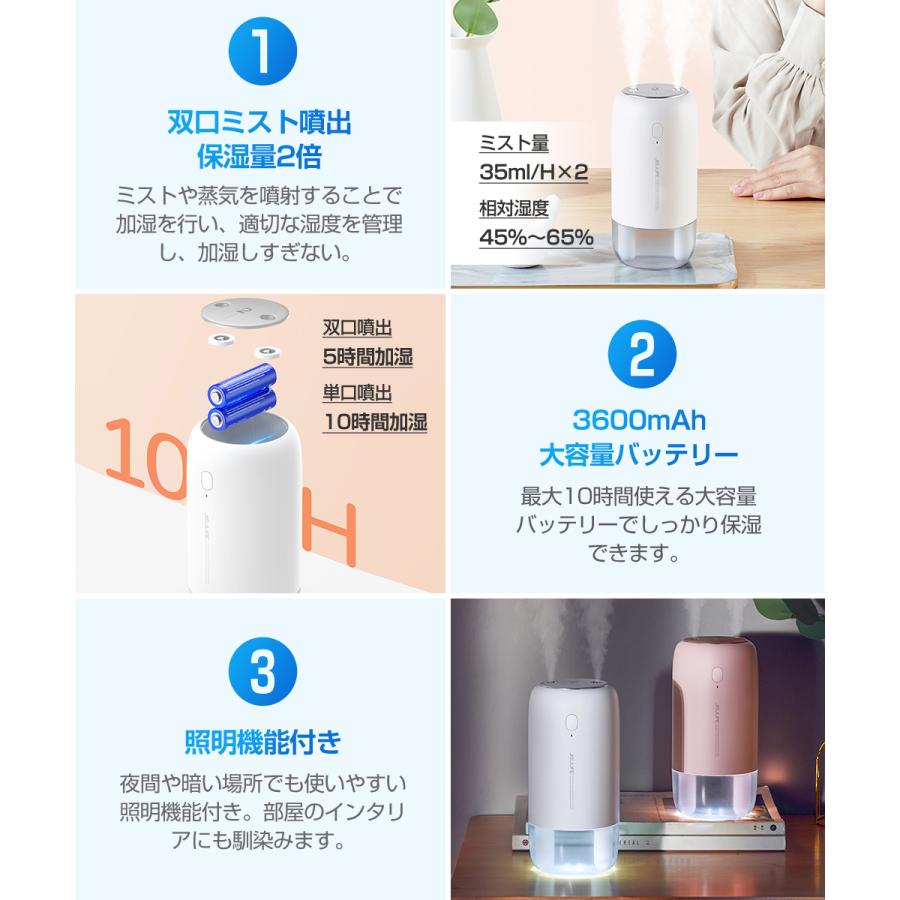 1

双口ミスト噴出
保湿量2倍

ミストや蒸気を噴射することで加湿を行い、適切な湿度を管理し、加湿しすぎない。

ミスト量
35ml/H×2
相対湿度
45%~65%

双口噴出
5時間加湿
単口噴出
10時間加湿

10H

2

3600mAh
大容量バッテリー

最大10時間使える大容量バッテリーでしっかり保湿できます。

3

照明機能付き

夜間や暗い場所でも使いやすい照明機能付き。部屋のインタリアにも馴染みます。