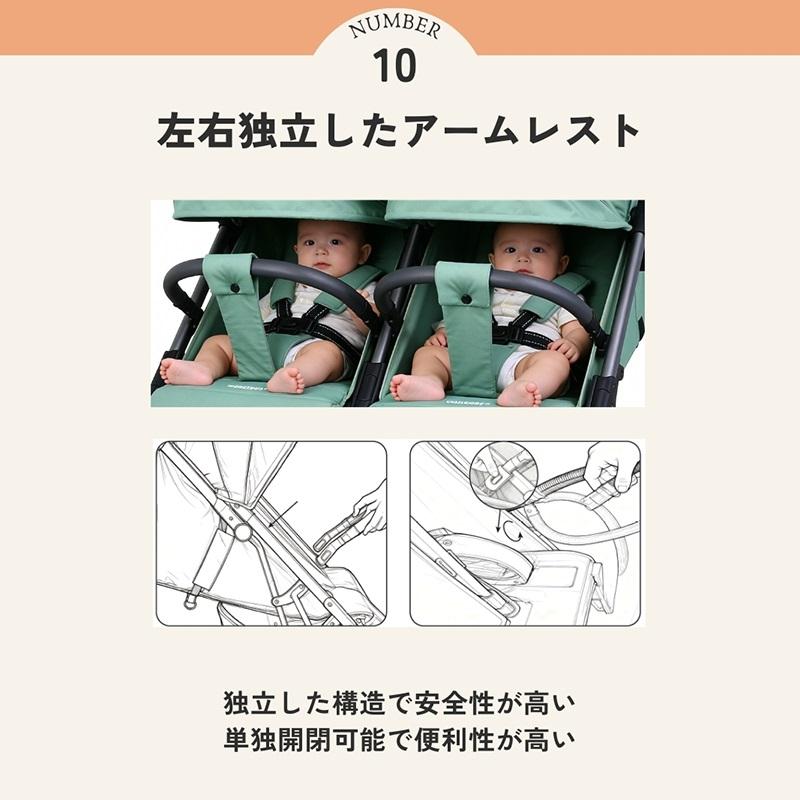 NUMBER
10

左右独立したアームレスト

独立した構造で安全性が高い
単独開閉可能で便利性が高い