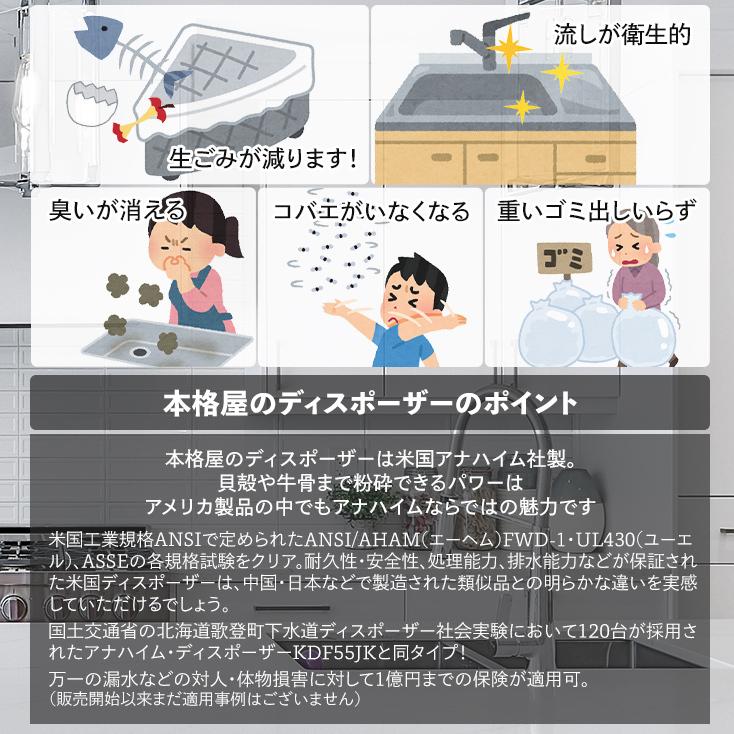 生ごみが減ります!

流しが衛生的

臭いが消える

コバエがいなくなる

重いゴミ出しいらず

ゴミ

本格屋のディスポーザーのポイント

本格屋のディスポーザーは米国アナハイム社製。
貝殻や牛骨まで粉砕できるパワーは
アメリカ製品の中でもアナハイムならではの魅力です

米国工業規格ANSIで定められたANSI/AHAM(エーヘム)FWD-1・UL430(ユーエル)、ASSEの各規格試験をクリア。耐久性・安全性、処理能力、排水能力などが保証された米国ディスポーザーは、中国・日本などで製造された類似品との明らかな違いを実感していただけるでしょう。

国土交通省の北海道歌登町下水道ディスポーザー社会実験において120台が採用されたアナハイム・ディスポーザーKDF55JKと同タイプ!

万一の漏水などの対人・体物損害に対して1億円までの保険が適用可。
(販売開始以来まだ適用事例はございません)