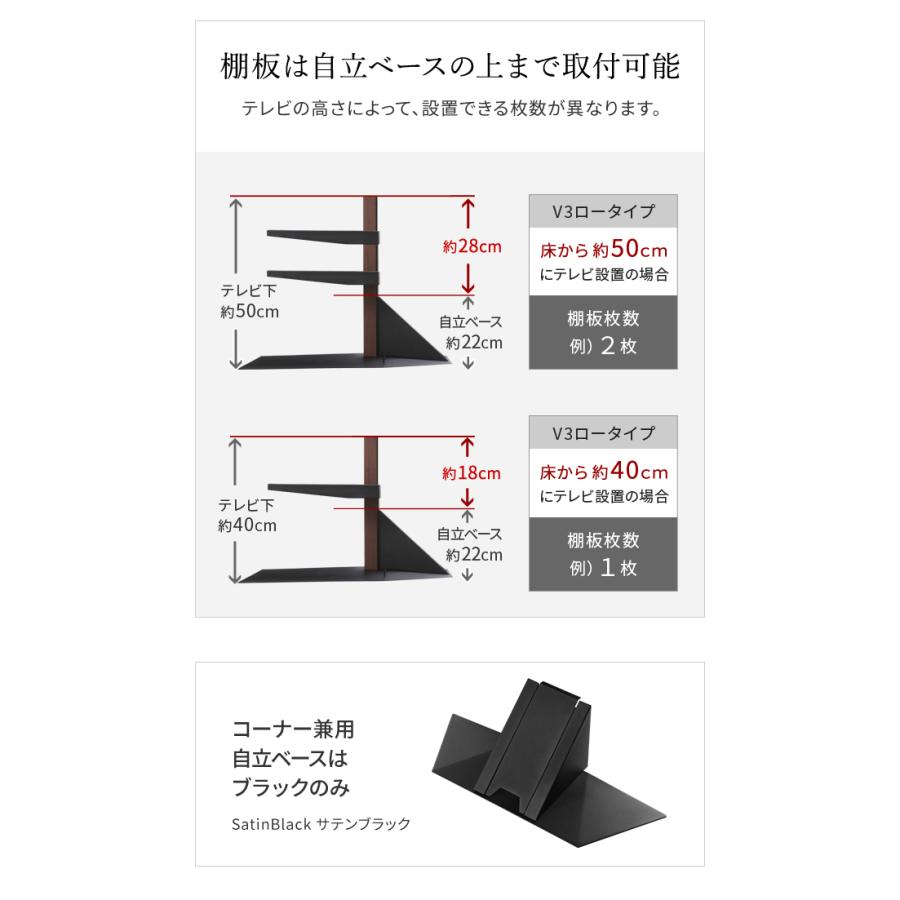 棚板は自立ベースの上まで取付可能

テレビの高さによって、設置できる枚数が異なります。

テレビ下
約50cm

約28cm

自立ベース
約22cm

V3ロータイプ

床から約50cm
にテレビ設置の場合

棚板枚数
例）2枚

テレビ下
約40cm

約18cm

自立ベース
約22cm

V3ロータイプ

床から約40cm
にテレビ設置の場合

棚板枚数
例）1枚

コーナー兼用
自立ベースは
ブラックのみ

SatinBlack サテンブラック