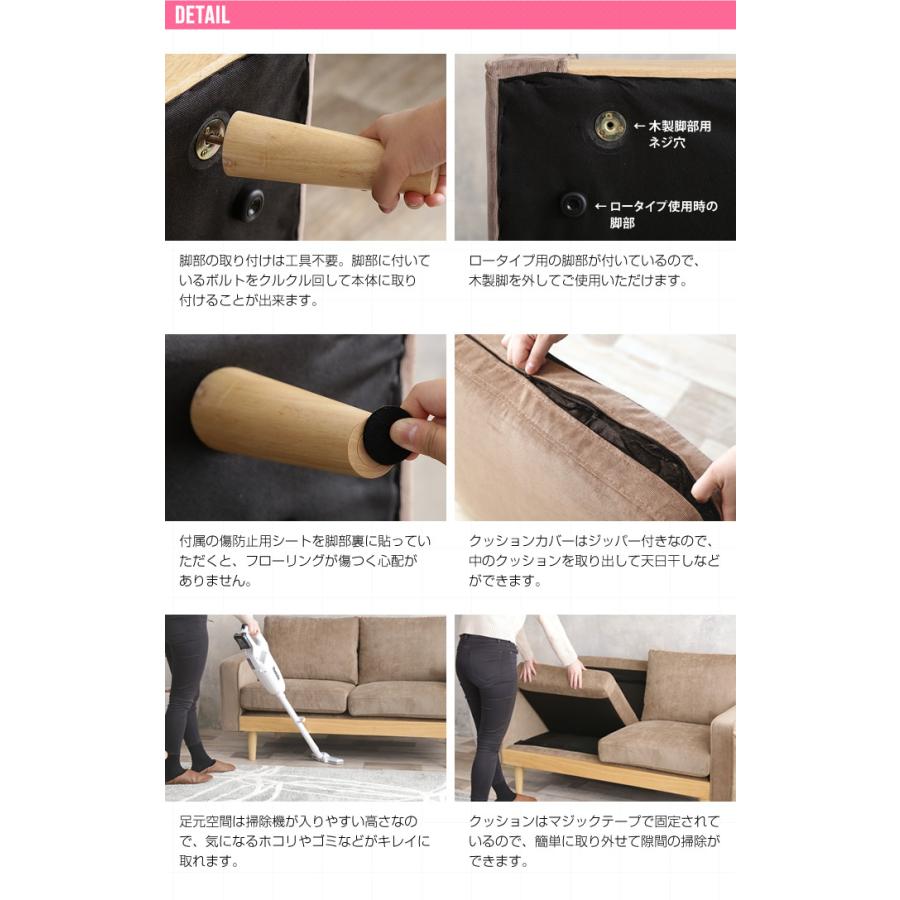 DETAIL

← 木製脚部用ネジ穴

← ロータイプ使用時の脚部

脚部の取り付けは工具不要。脚部に付いているボルトをクルクル回して本体に取り付けることが出来ます。

ロータイプ用の脚部が付いているので、木製脚を外してご使用いただけます。

付属の傷防止用シートを脚部裏に貼っていただくと、フローリングが傷つく心配がありません。

クッションカバーはジッパー付きなので、中のクッションを取り出して天日干しなどができます。

足元空間は掃除機が入りやすい高さなので、気になるホコリやゴミなどがキレイに取れます。

クッションはマジックテープで固定されているので、簡単に取り外せて隙間の掃除ができます。