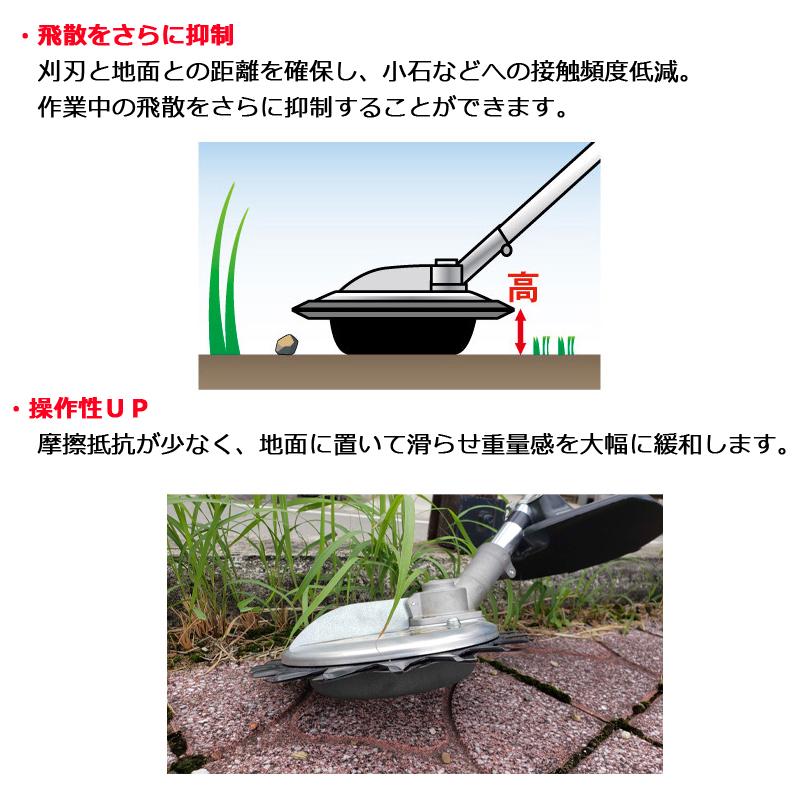 ・飛散をさらに抑制
刈刃と地面との距離を確保し、小石などへの接触頻度低減。
作業中の飛散をさらに抑制することができます。

高

・操作性ＵＰ
摩擦抵抗が少なく、地面に置いて滑らせ重量感を大幅に緩和します。